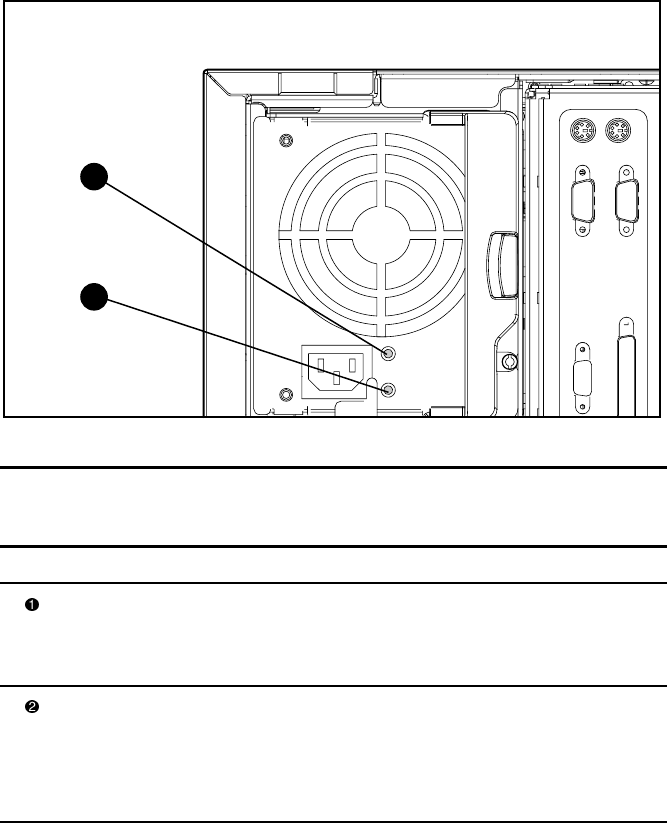 ❶

❷