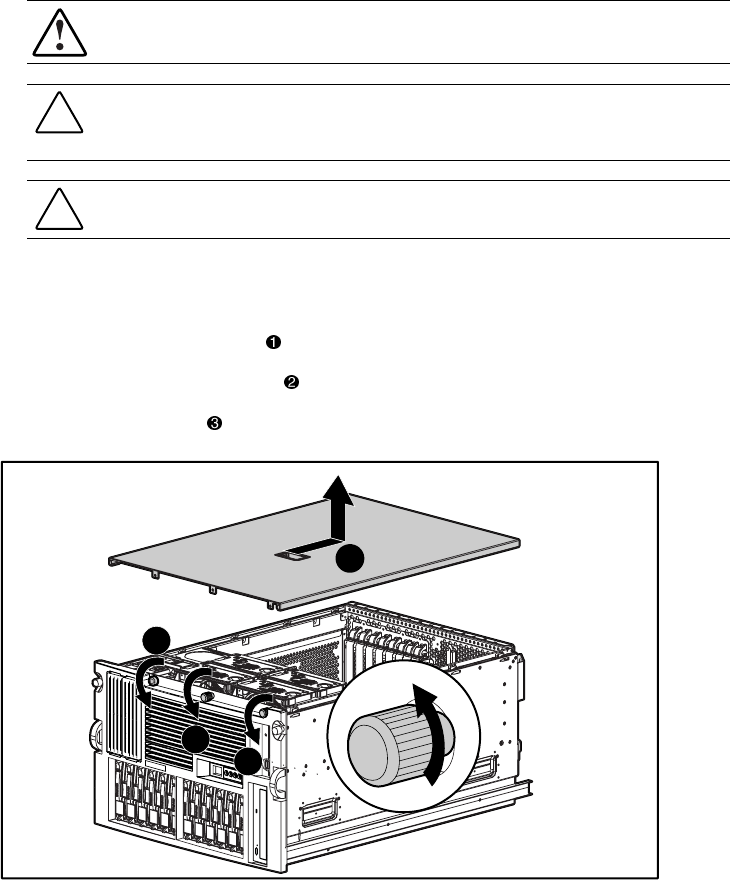 ❶

❷

❸