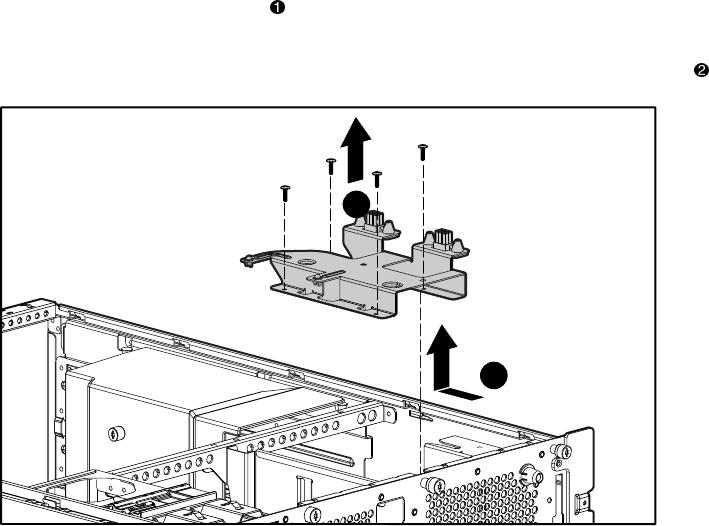 ❶

❷