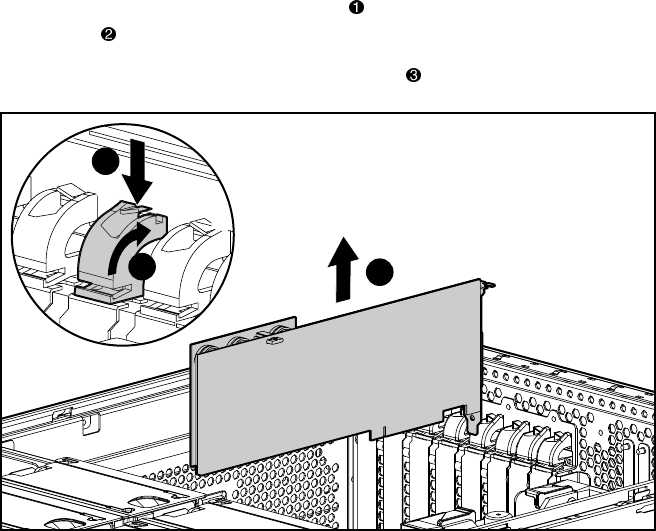 ❶

❷

❸