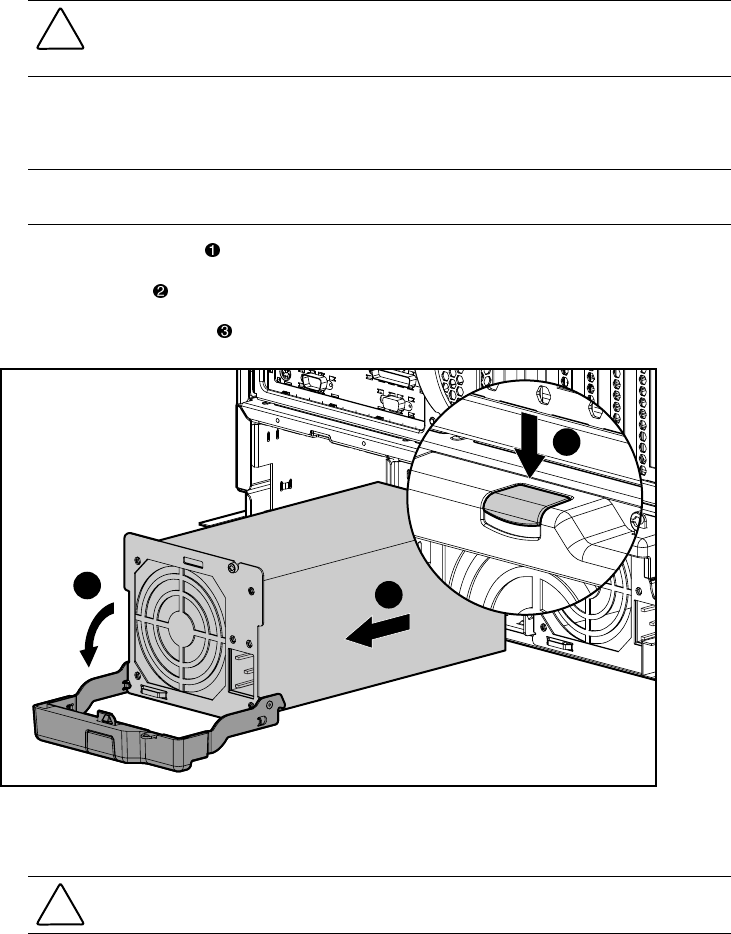 ❶

❷

❸