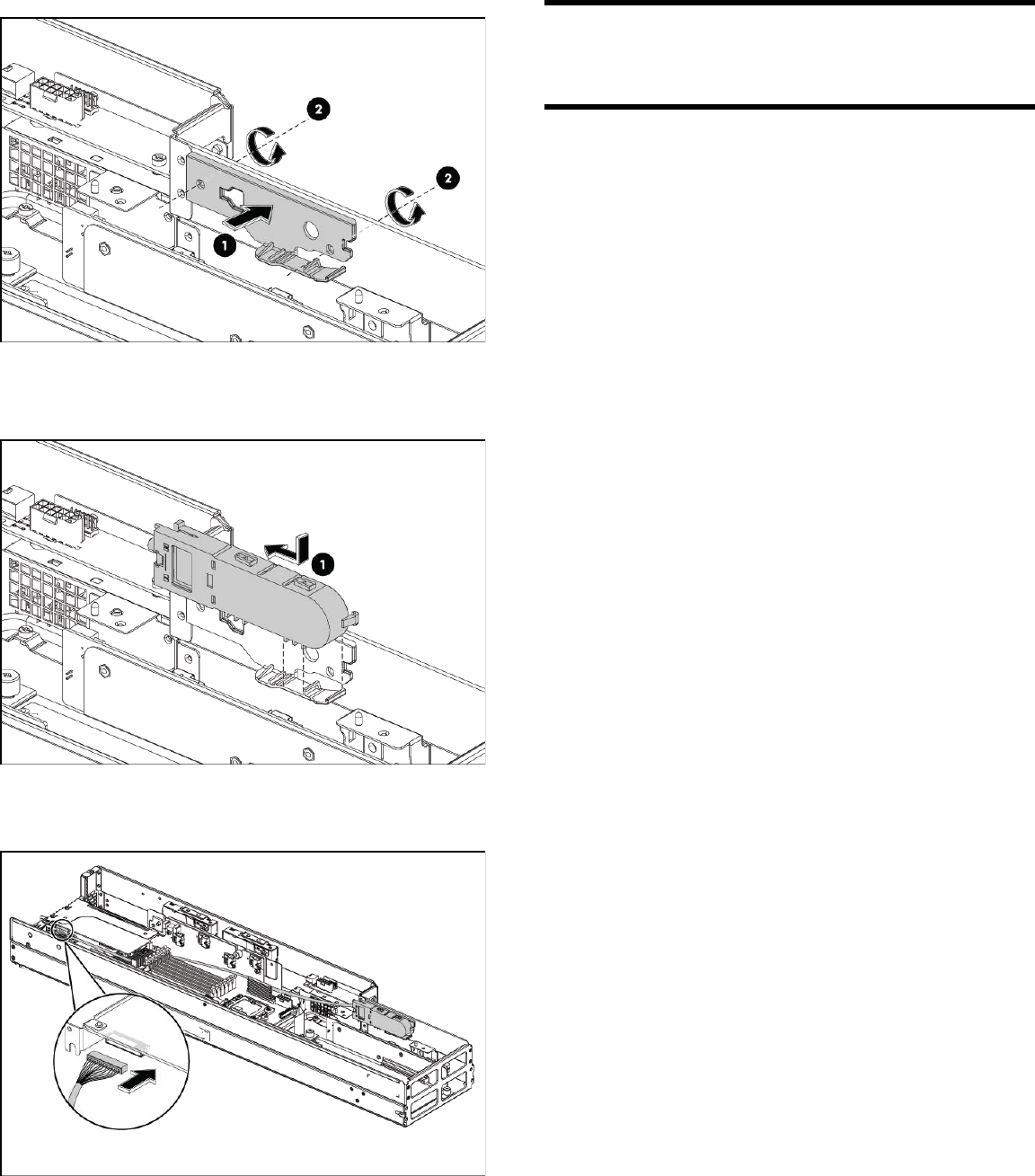 2

2

1

1