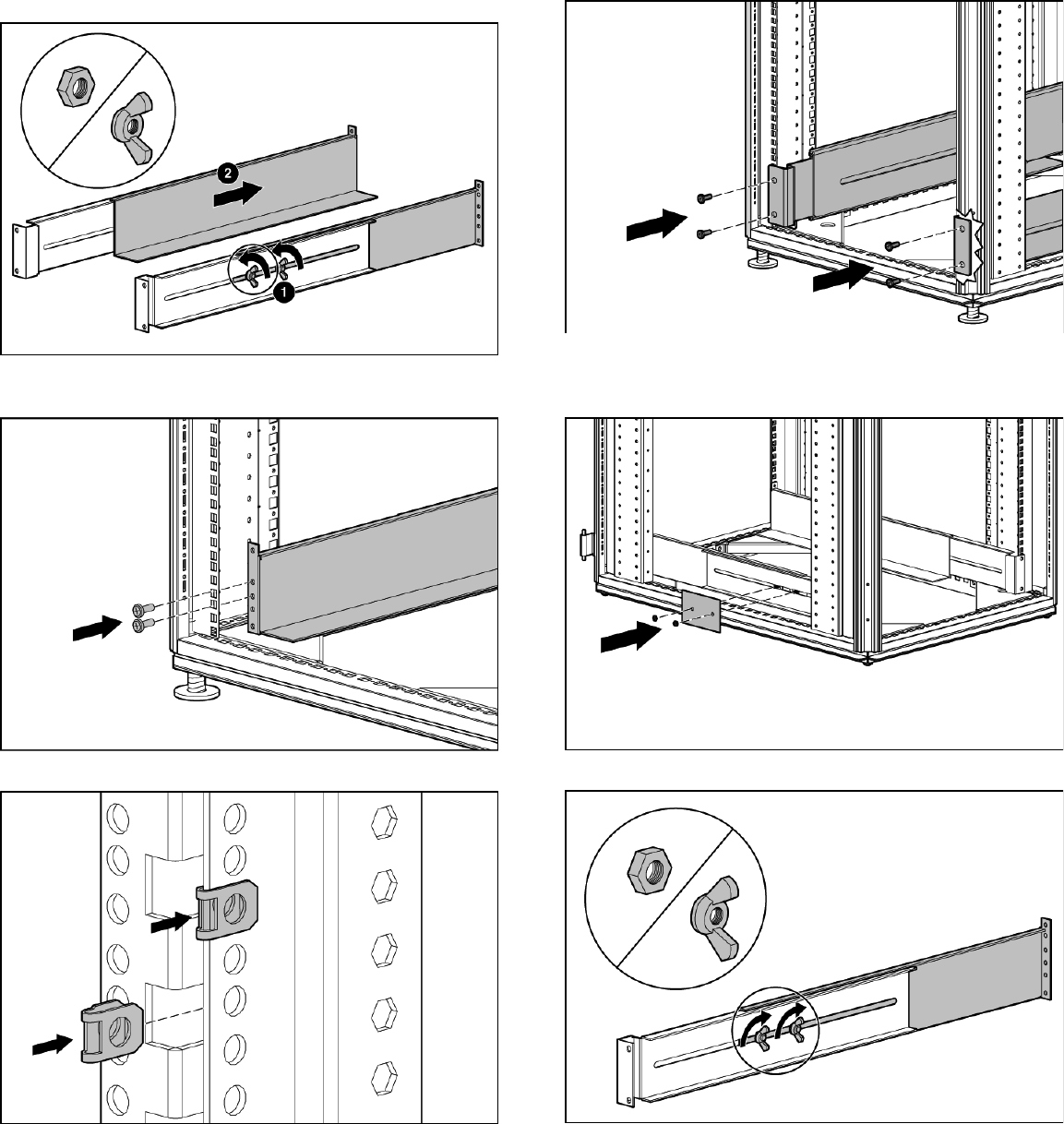 2

1