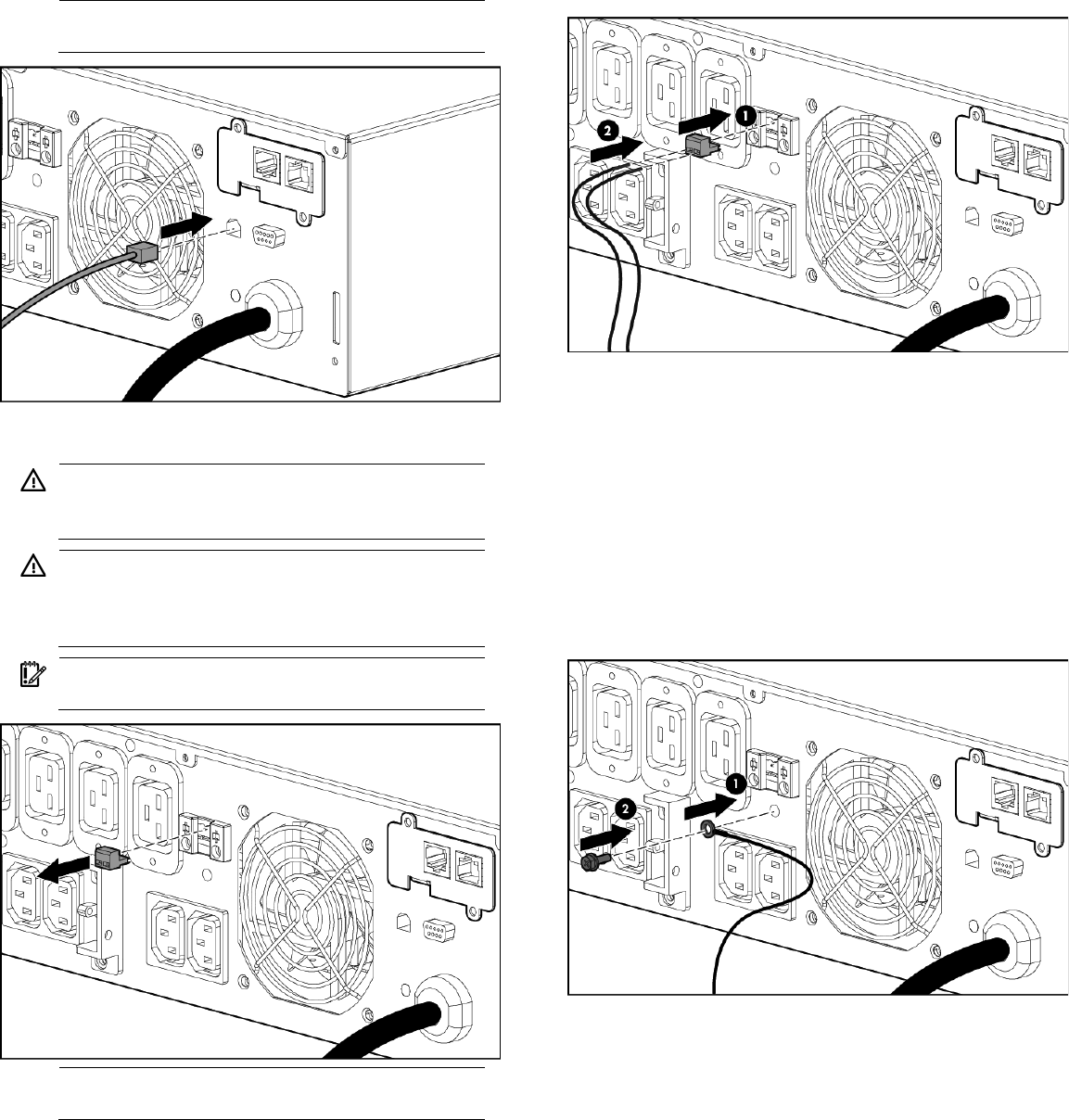 2

1

2

1