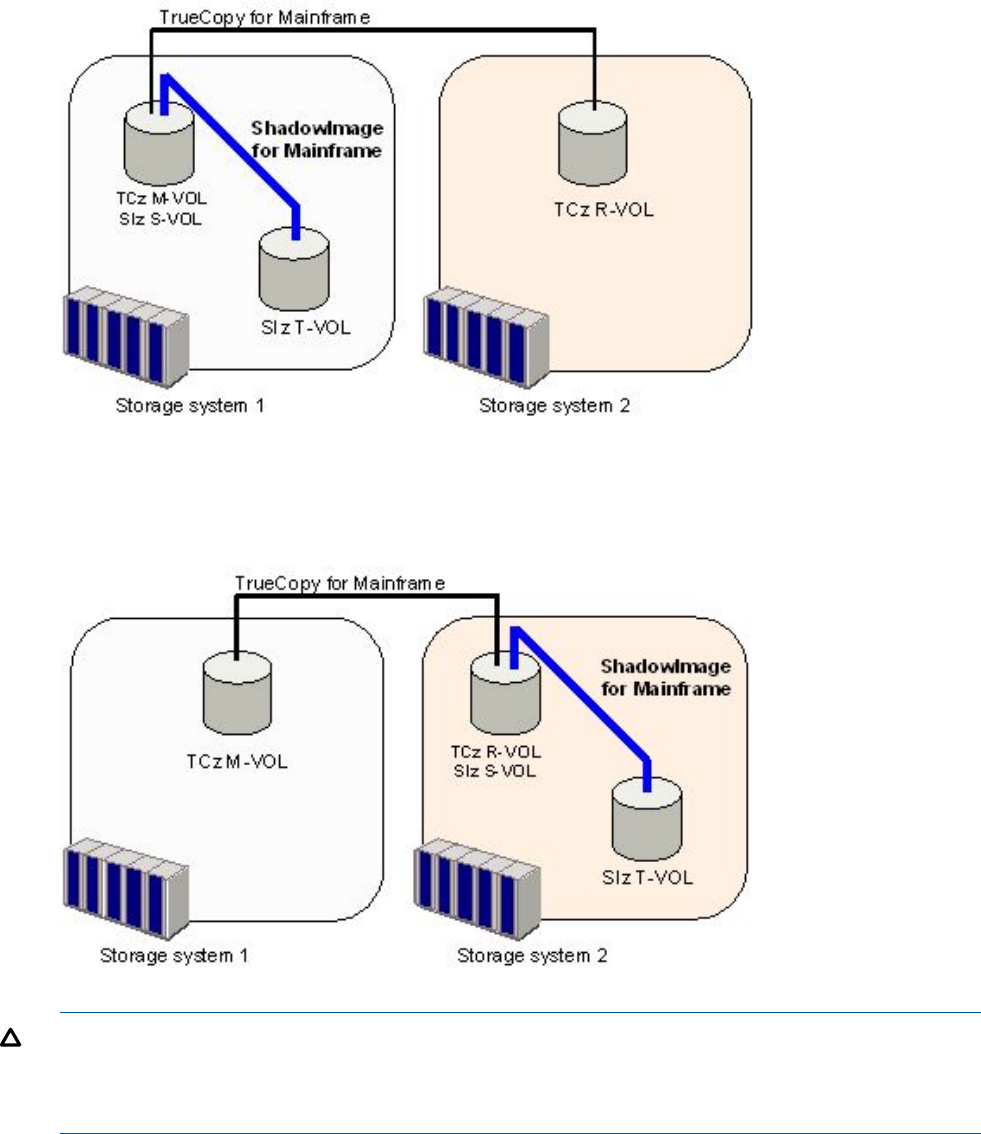 TrueCopy for Mainframe

ShadowImage for Mainframe

TCz M-VOL
SIz S-VOL

SIz T-VOL

TCz R-VOL

Storage system 1

Storage system 2

TrueCopy for Mainframe

ShadowImage for Mainframe

TCz M-VOL

TCz R-VOL
SIz S-VOL

SIz T-VOL

Storage system 1

Storage system 2