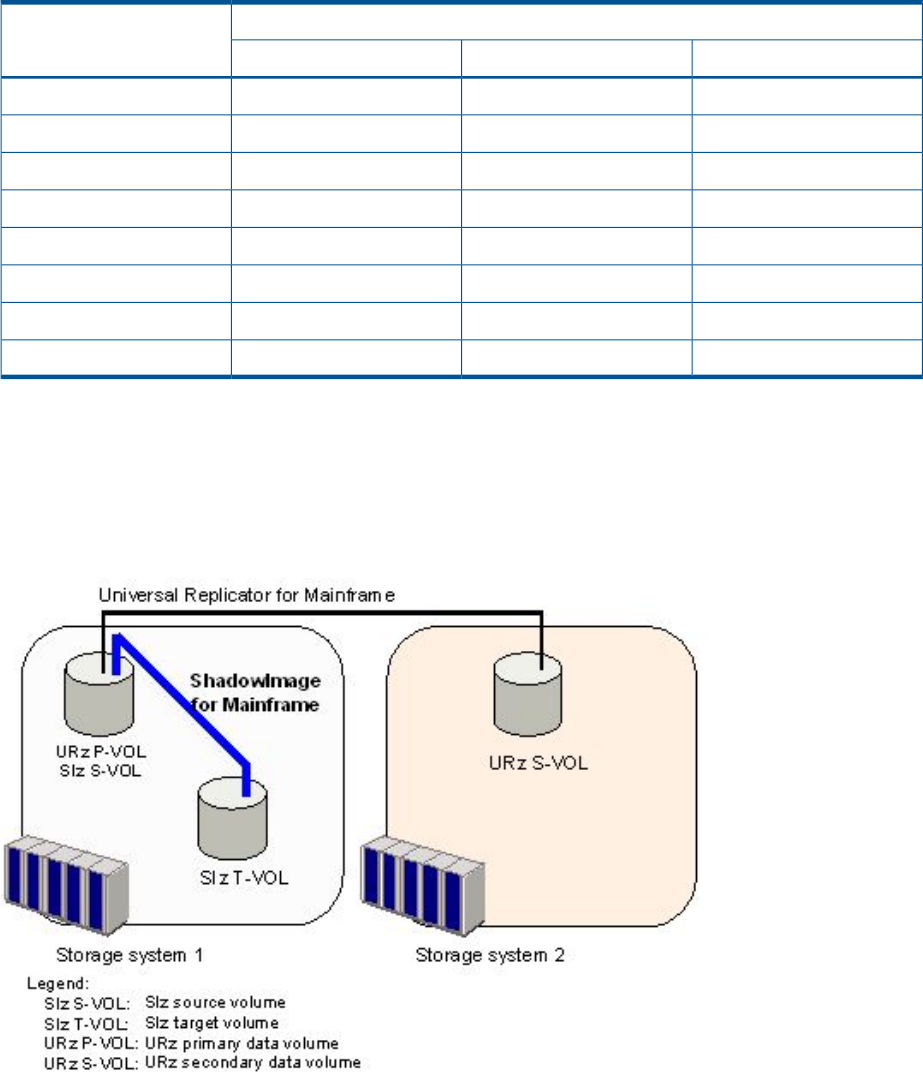 Universal Replicator for Mainframe

ShadowImage for Mainframe

URz P-VOL
SIz S-VOL

SIz T-VOL

URz S-VOL

Storage system 1

Storage system 2

Legend:
SIz S-VOL: SIz source volume
SIz T-VOL: SIz target volume
URz P-VOL: URz primary data volume
URz S-VOL: URz secondary data volume