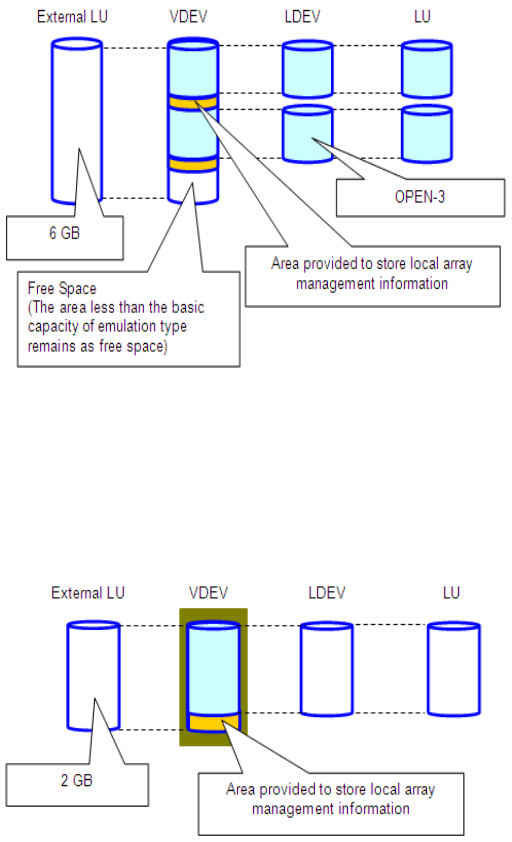 External LU

VDEV

LDEV

LU

OPEN-3

6 GB

Area provided to store local array management information

Free Space
(The area less than the basic capacity of emulation type remains as free space)

External LU

VDEV

LDEV

LU

2 GB

Area provided to store local array management information