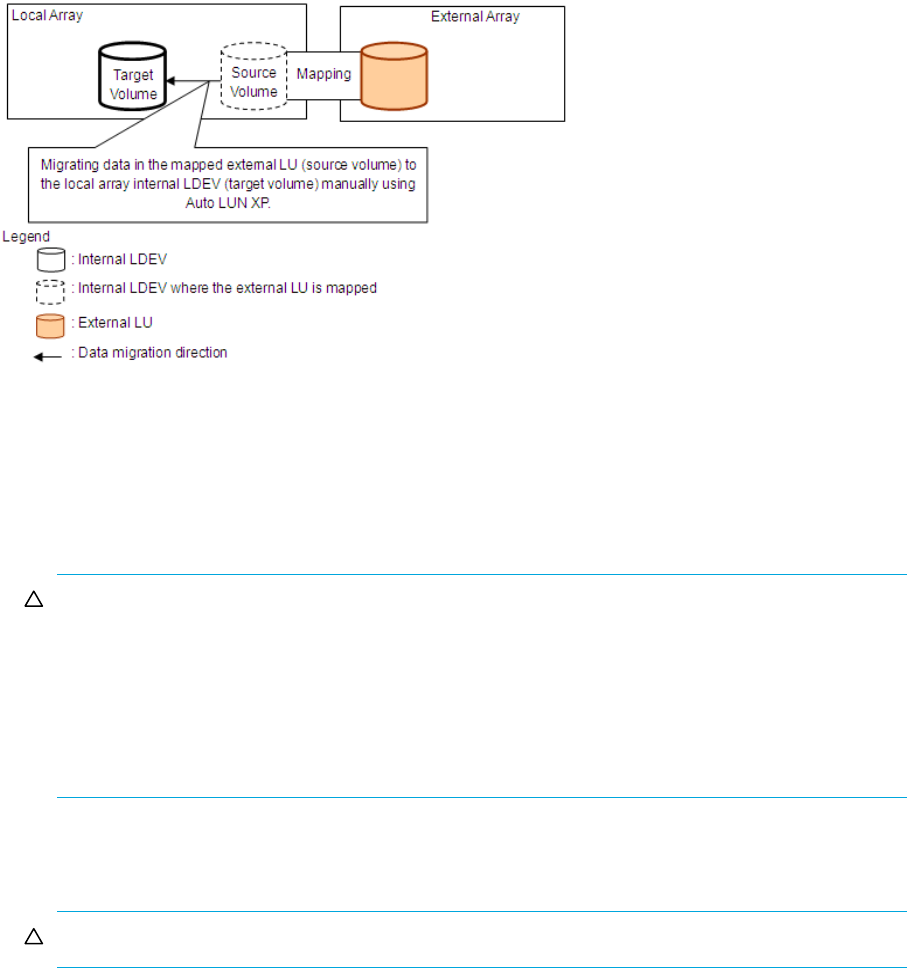 Local Array

Target Volume

Source Volume

Mapping

External Array

Migrating data in the mapped external LU (source volume) to the local array internal LDEV (target volume) manually using Auto LUN XP.

Legend

: Internal LDEV

: Internal LDEV where the external LU is mapped

: External LU

: Data migration direction