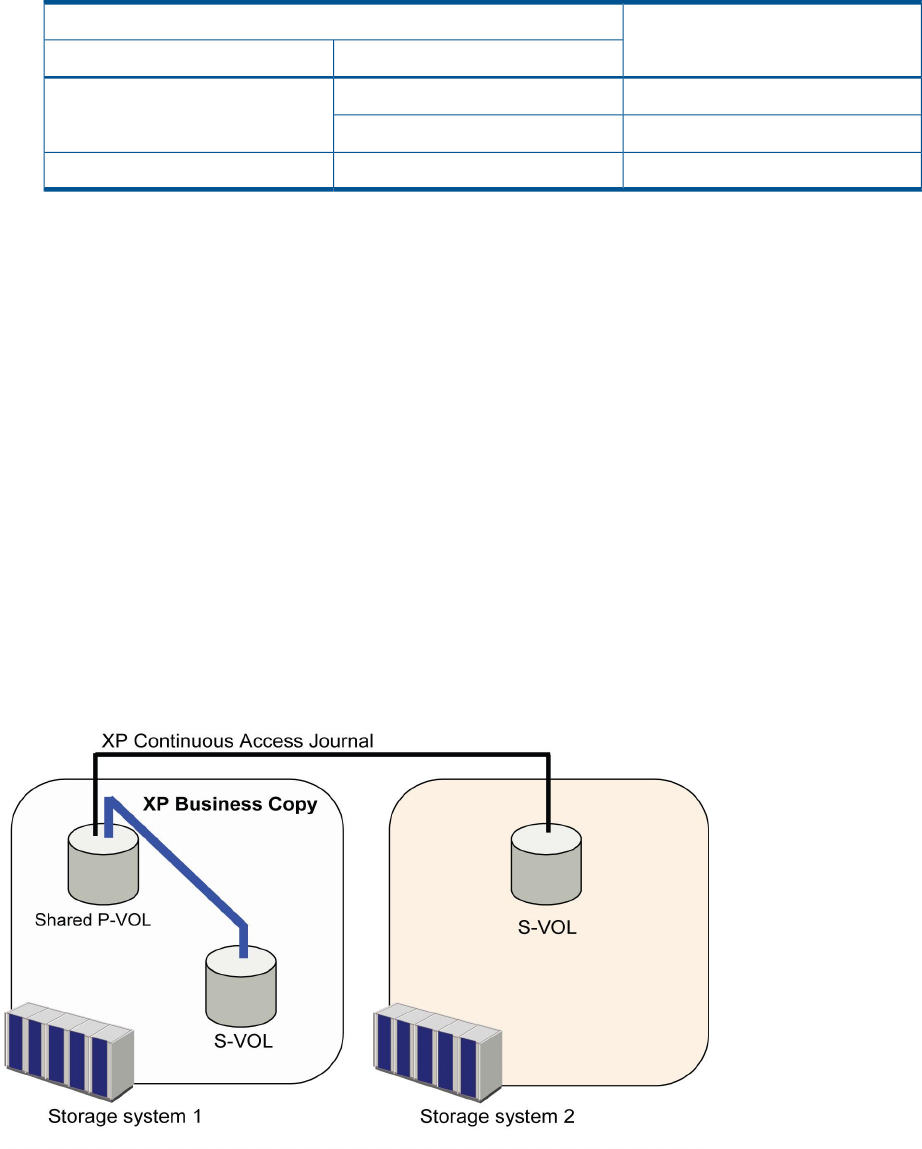 XP Continuous Access Journal

XP Business Copy

Shared P-VOL

S-VOL

S-VOL

Storage system 1

Storage system 2