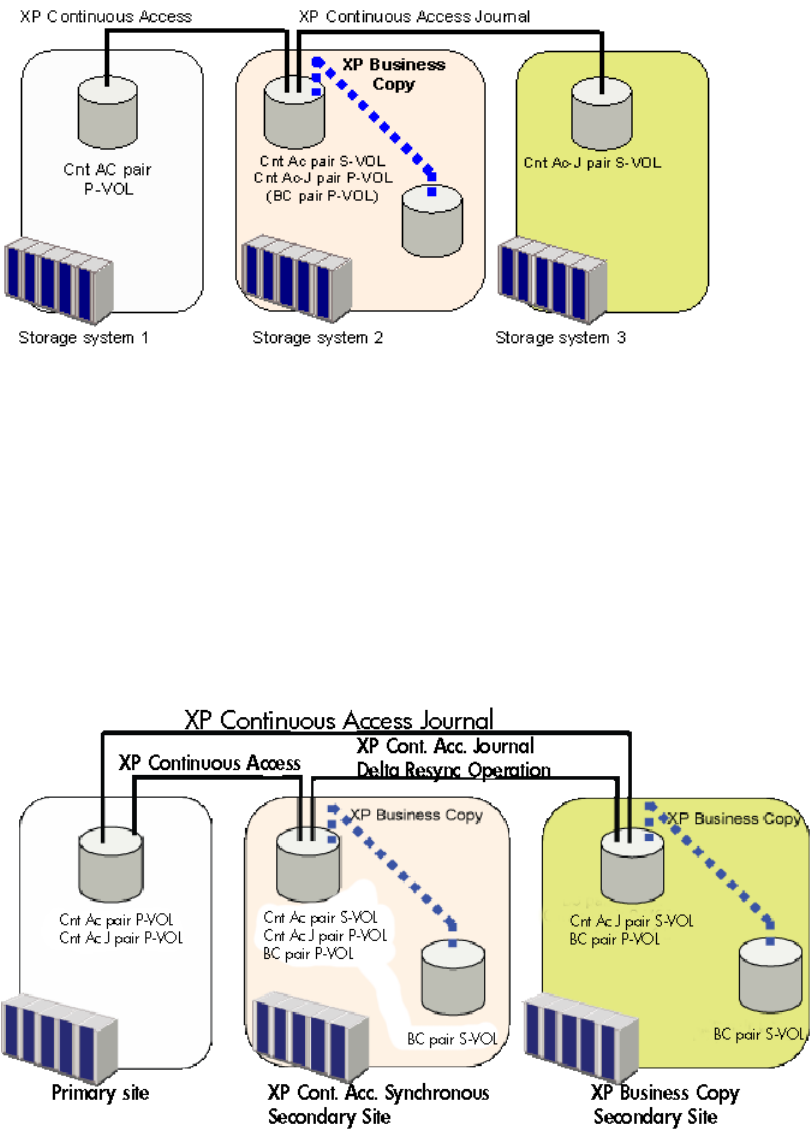 XP Continuous Access

XP Continuous Access Journal

XP Business Copy

Cnt AC pair P-VOL

Cnt Ac pair S-VOL
Cnt Ac-J pair P-VOL
(BC pair P-VOL)

Cnt Ac-J pair S-VOL

Storage system 1

Storage system 2

Storage system 3

XP Continuous Access Journal

XP Continuous Access

XP Cont. Acc. Journal Delta Resync Operation

XP Business Copy

XP Business Copy

Cnt Ac pair P-VOL
Cnt Ac J pair P-VOL

Cnt Ac pair S-VOL
Cnt Ac J pair P-VOL
BC pair P-VOL

BC pair S-VOL

Cnt Ac J pair S-VOL
BC pair P-VOL

BC pair S-VOL

Primary site

XP Cont. Acc. Synchronous Secondary Site

XP Business Copy Secondary Site