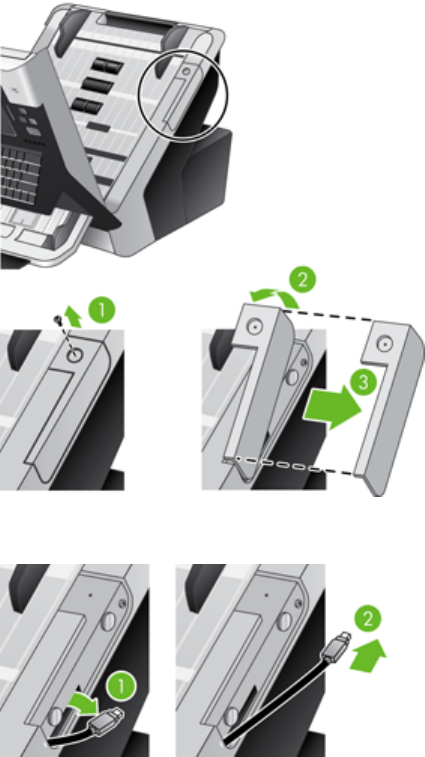 1

2

3

1

2