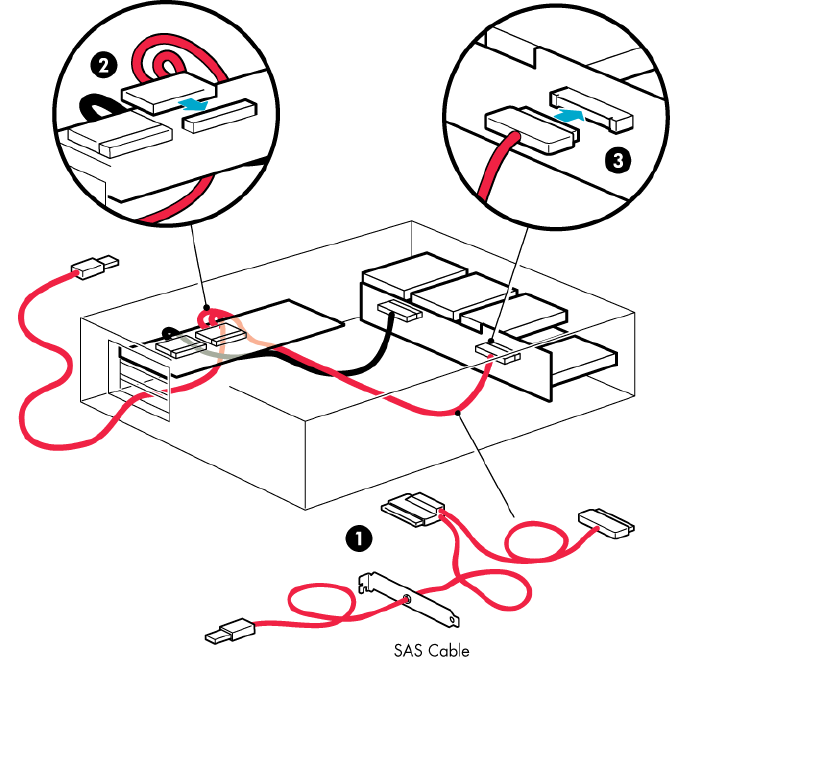 2

3

1

SAS Cable