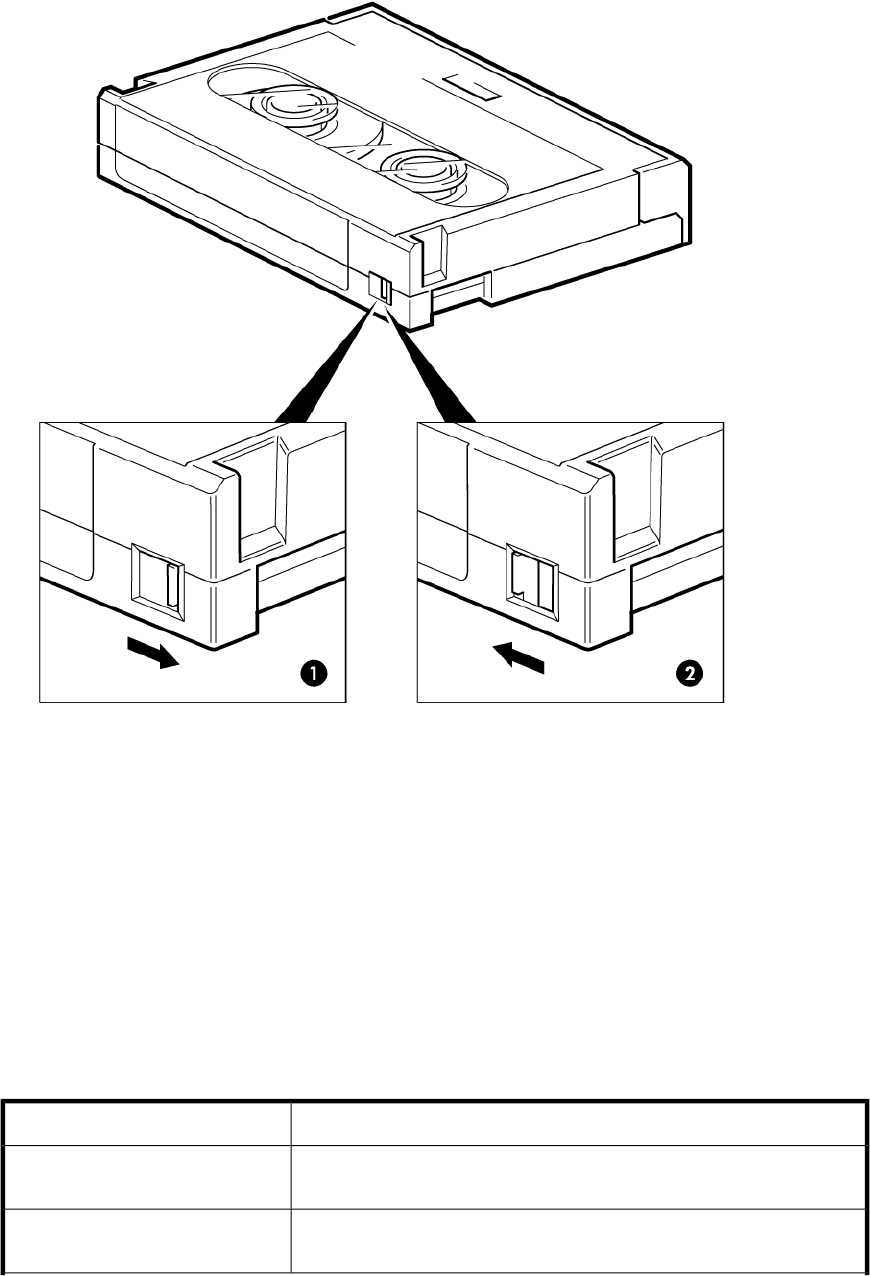 1

2