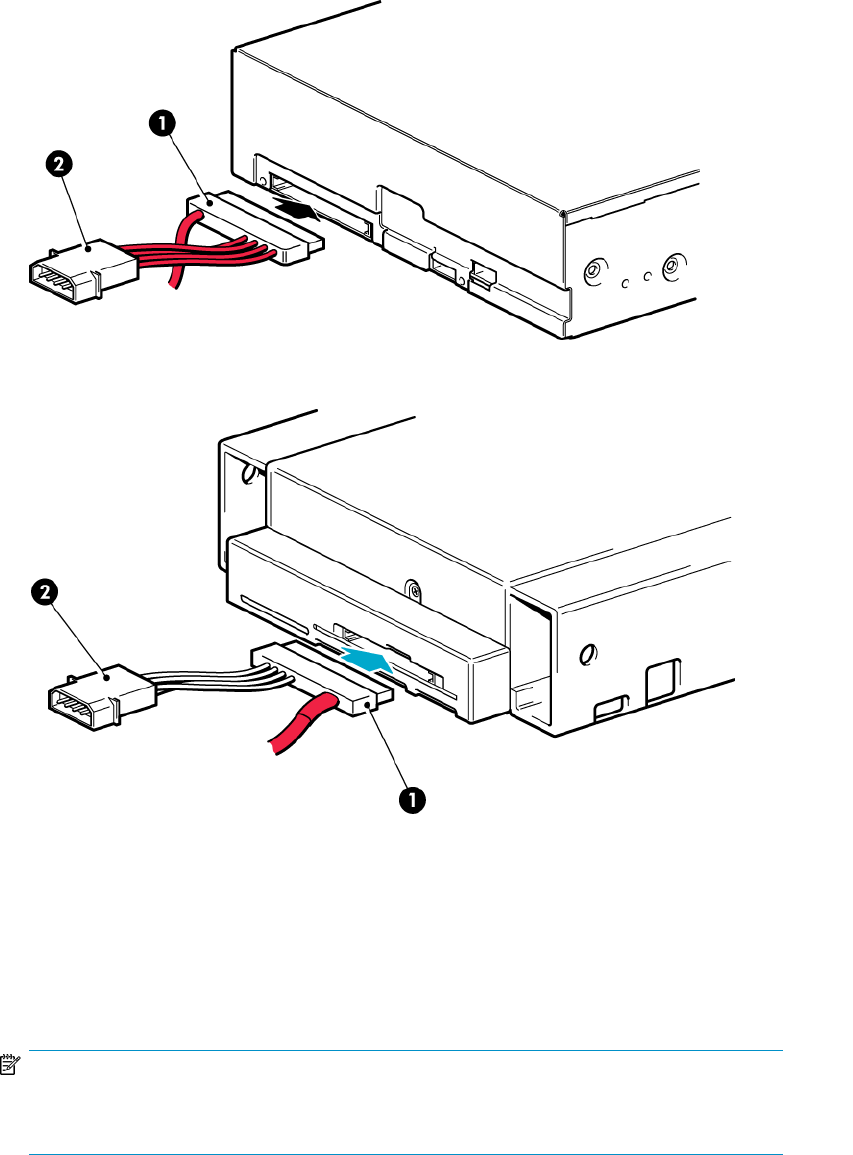 1
2
2
1