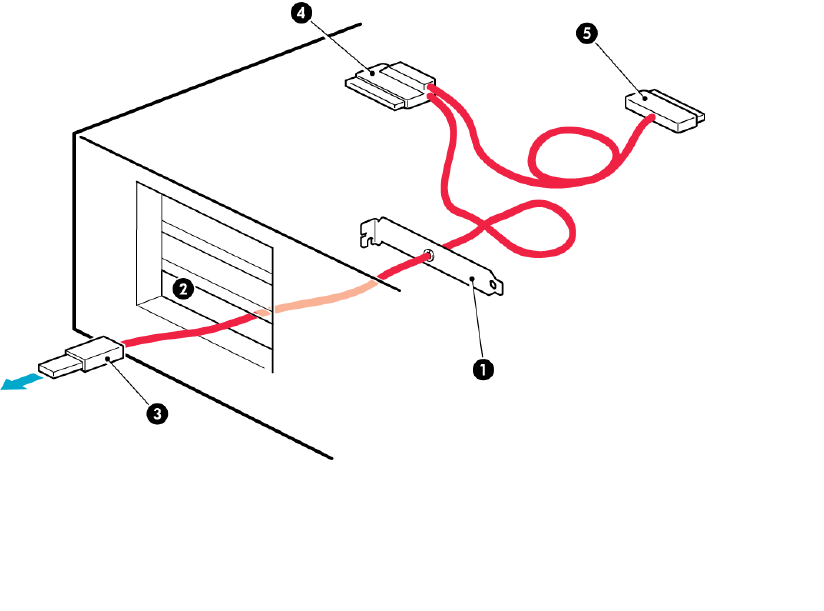 4
5
2
1
3