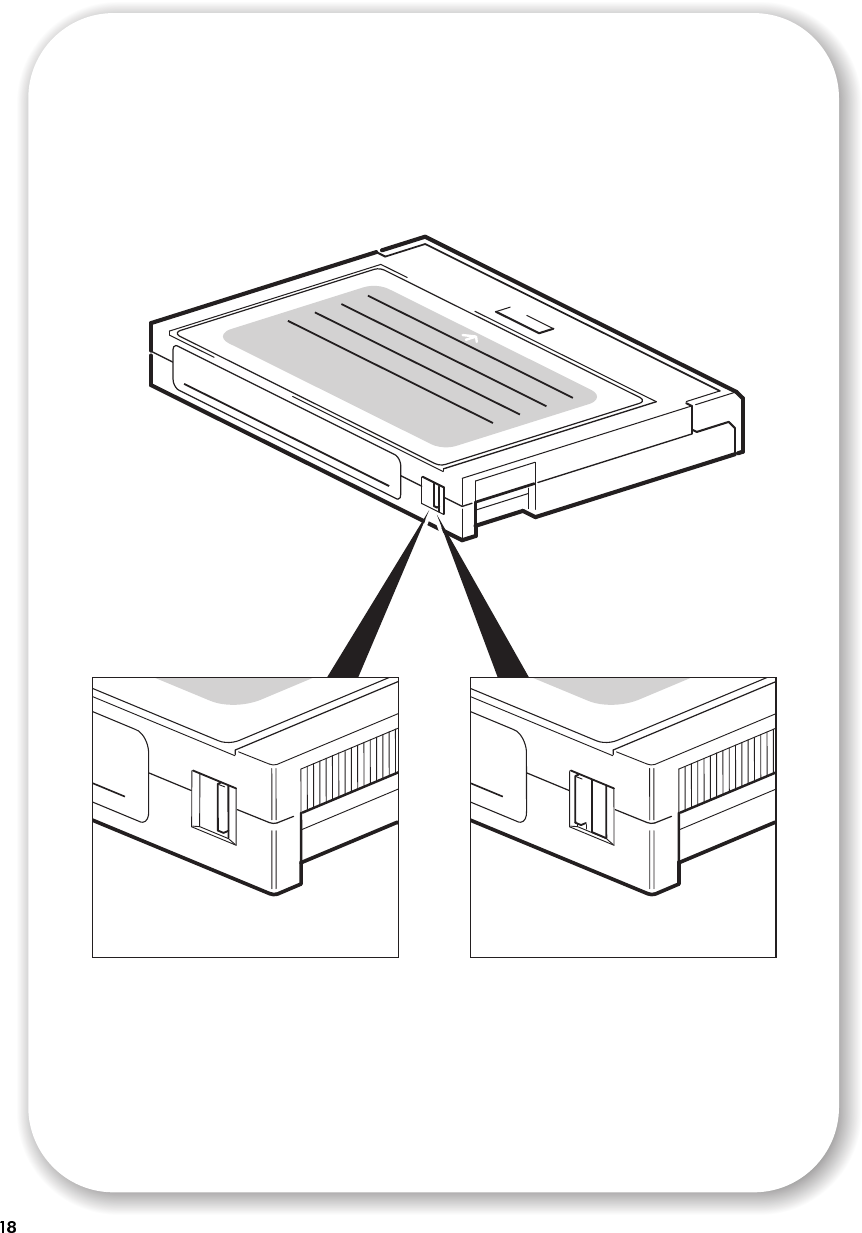 18