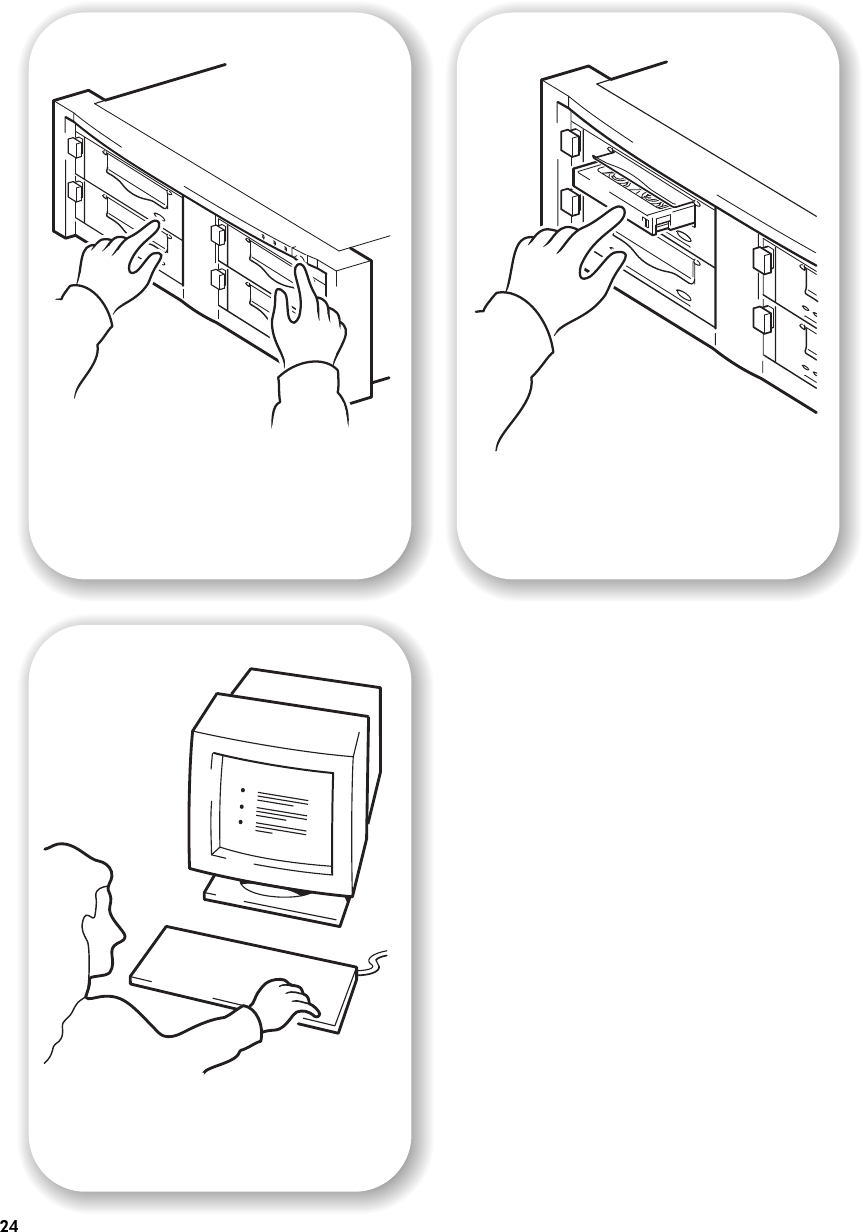 24