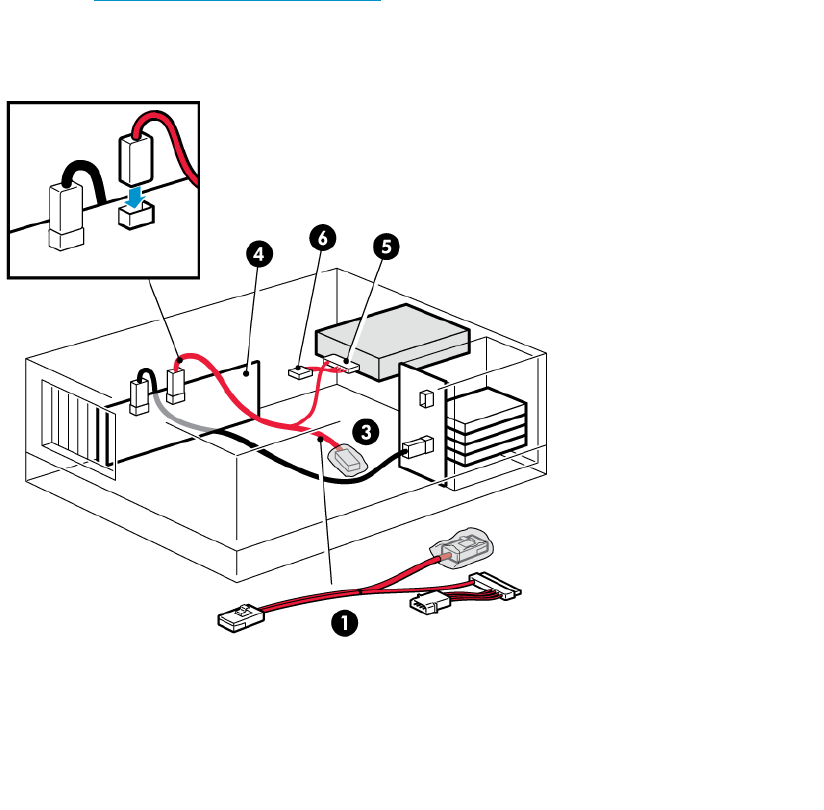 4
6
5
3
1