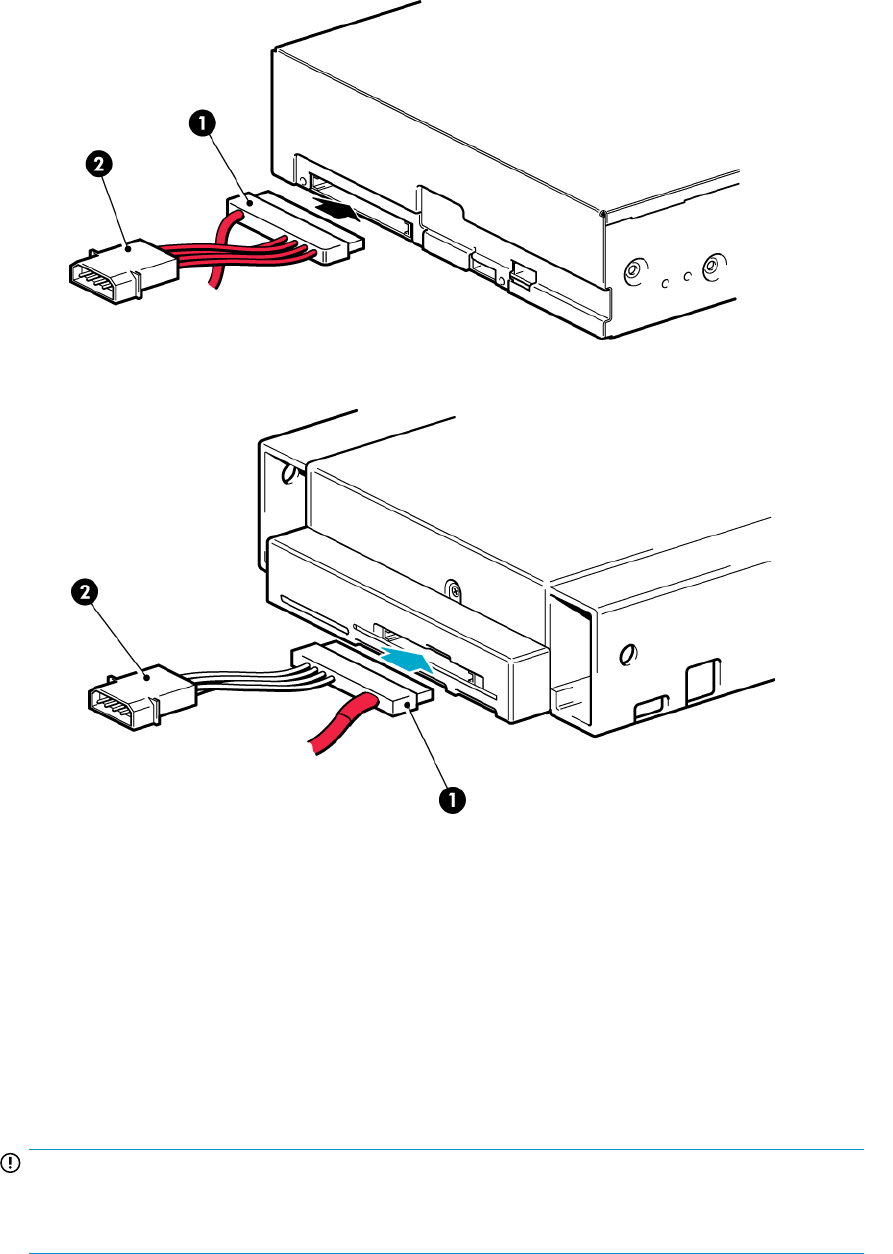 1
2
2
1