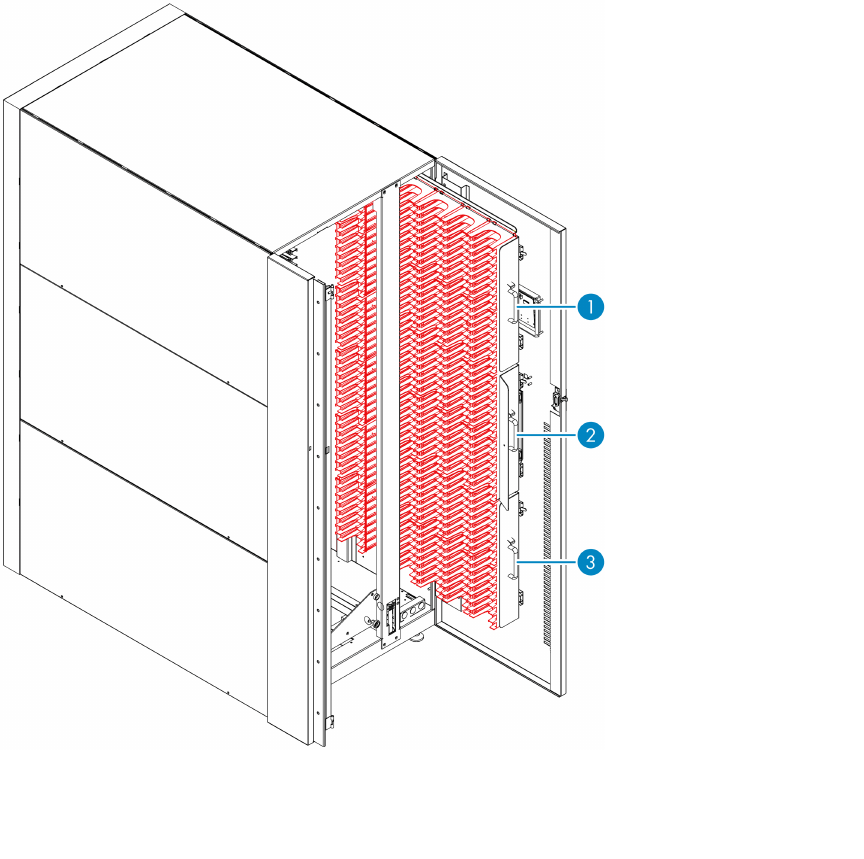 1
2
3