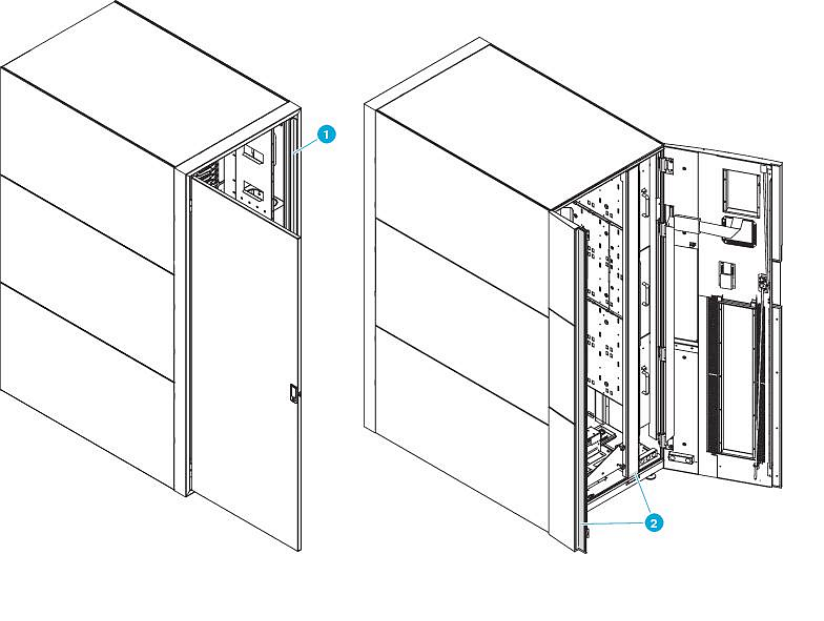 1

2