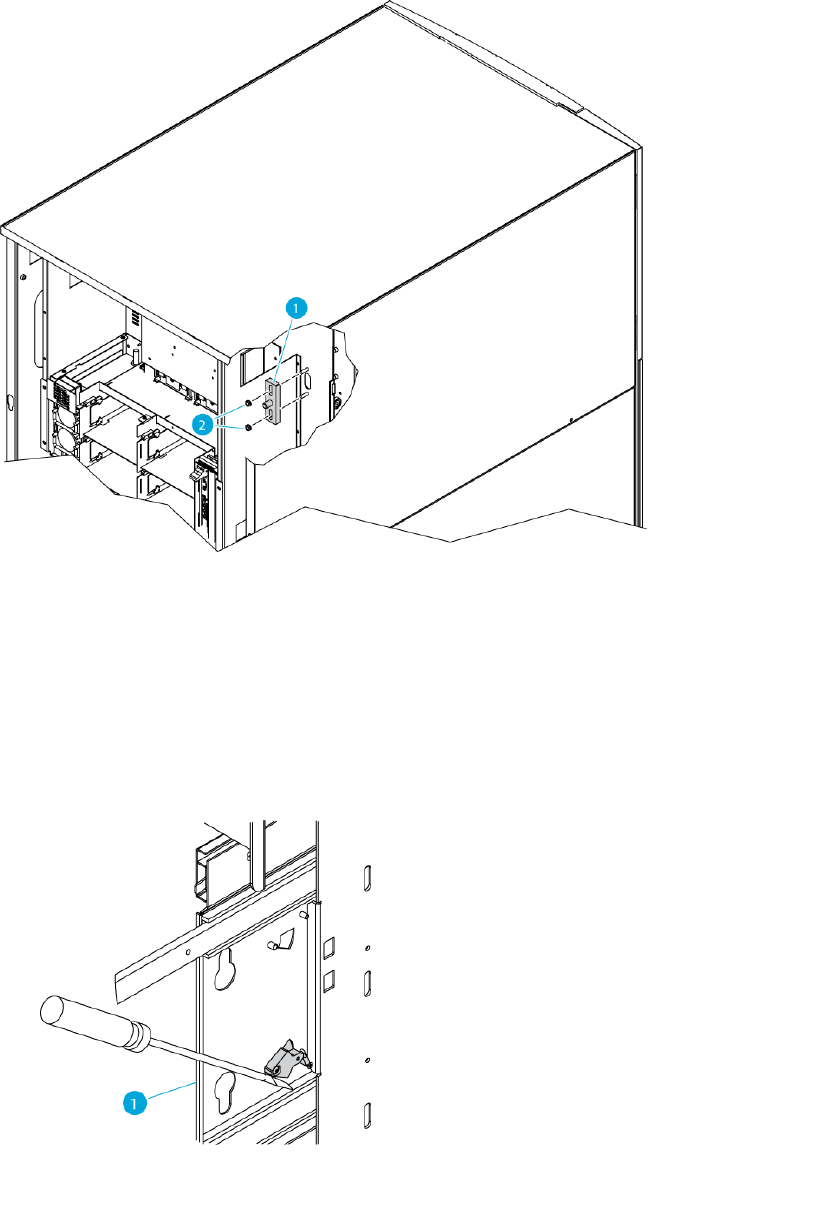 1
2
1