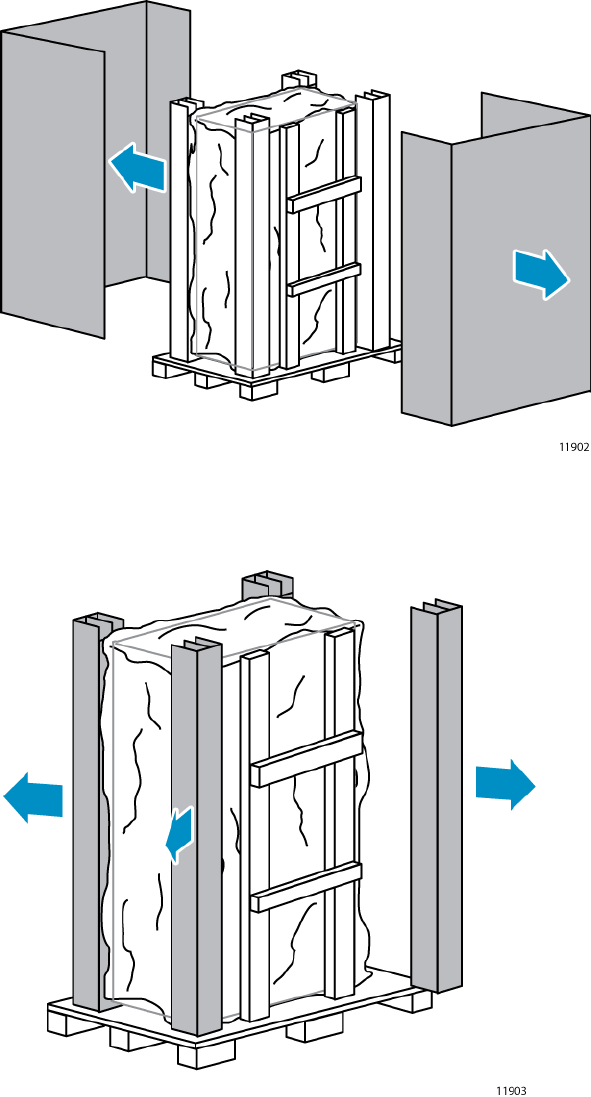 11902

11903