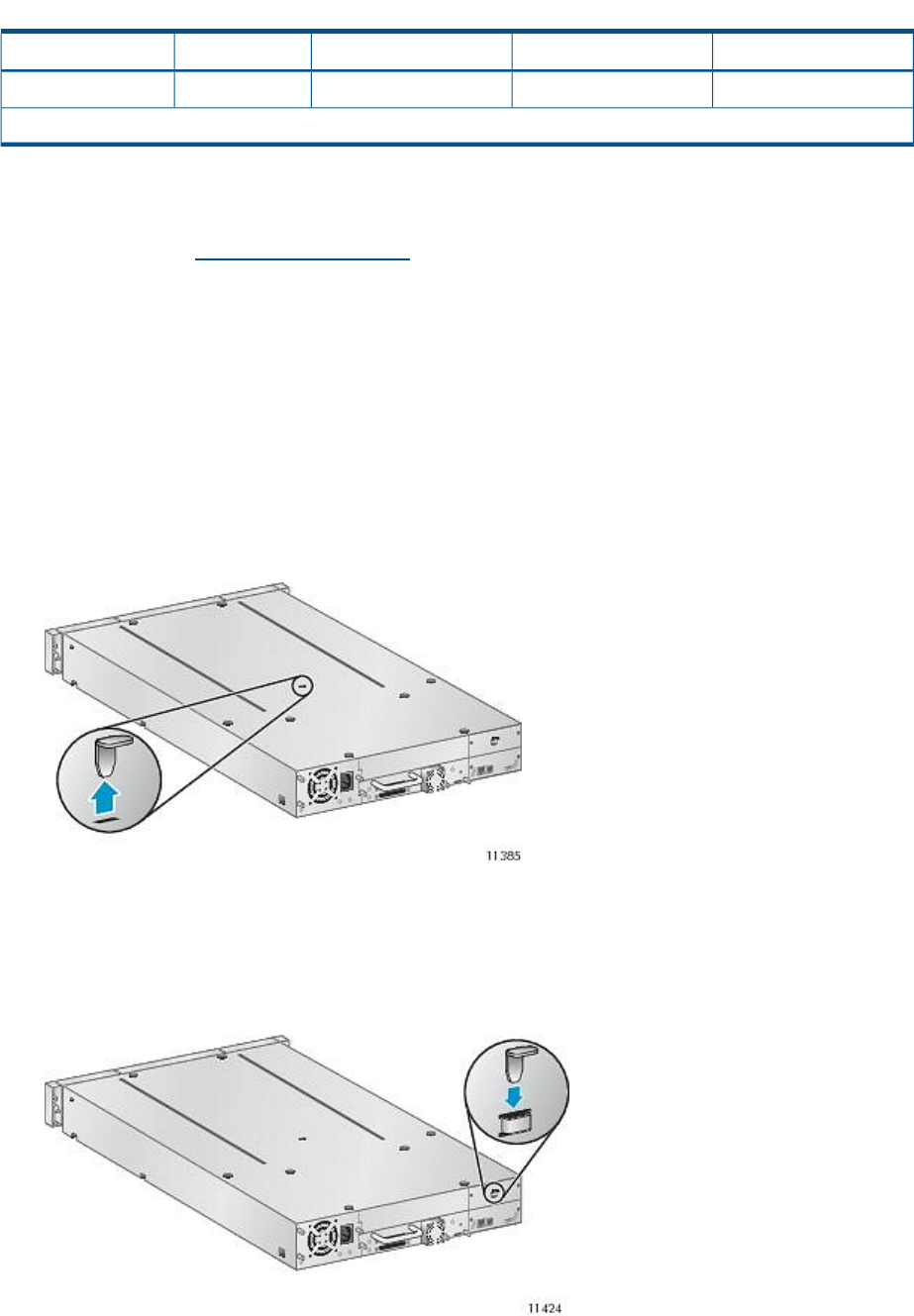 11385

11424