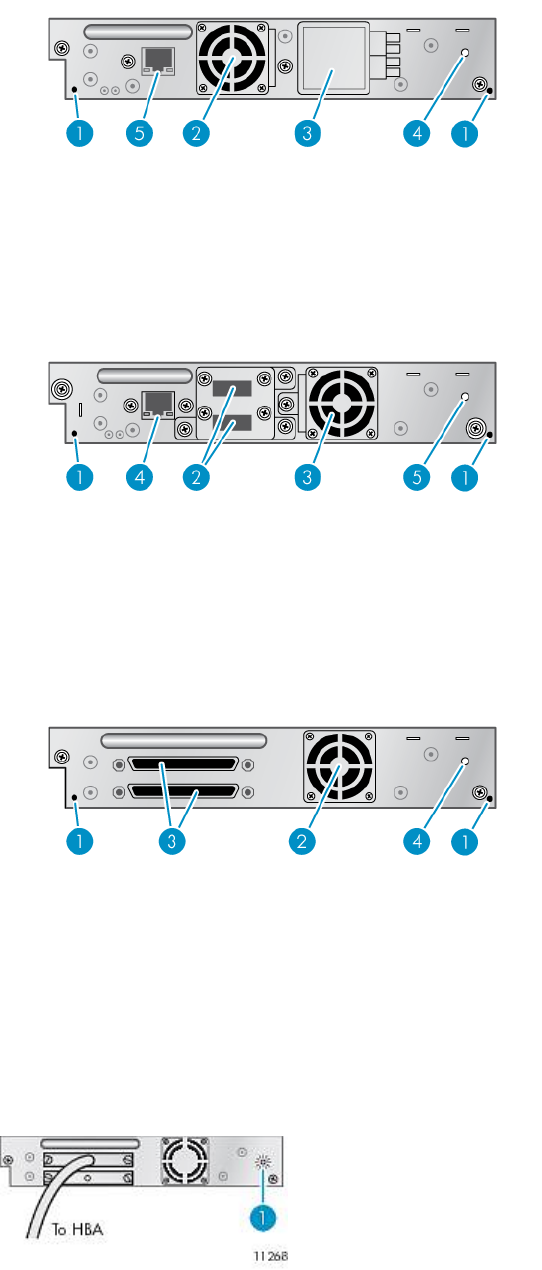 1 5 2 3 4 1

1 4 2 3 5 1

1 3 2 4 1

To HBA
1
11268