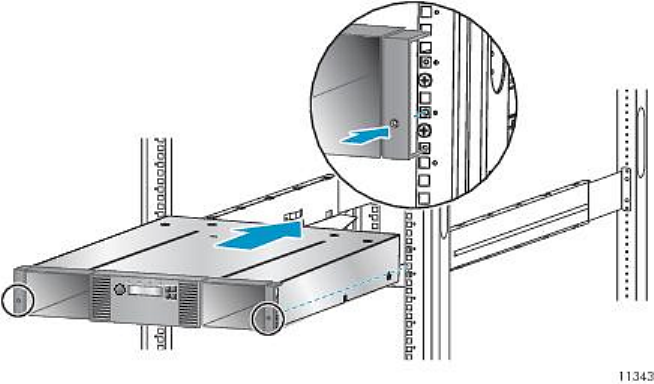 11343