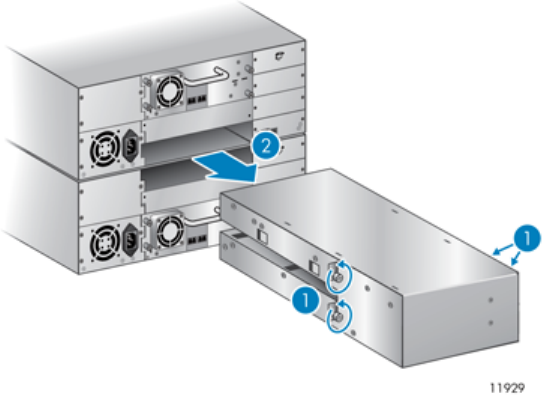 2

1

1

11929