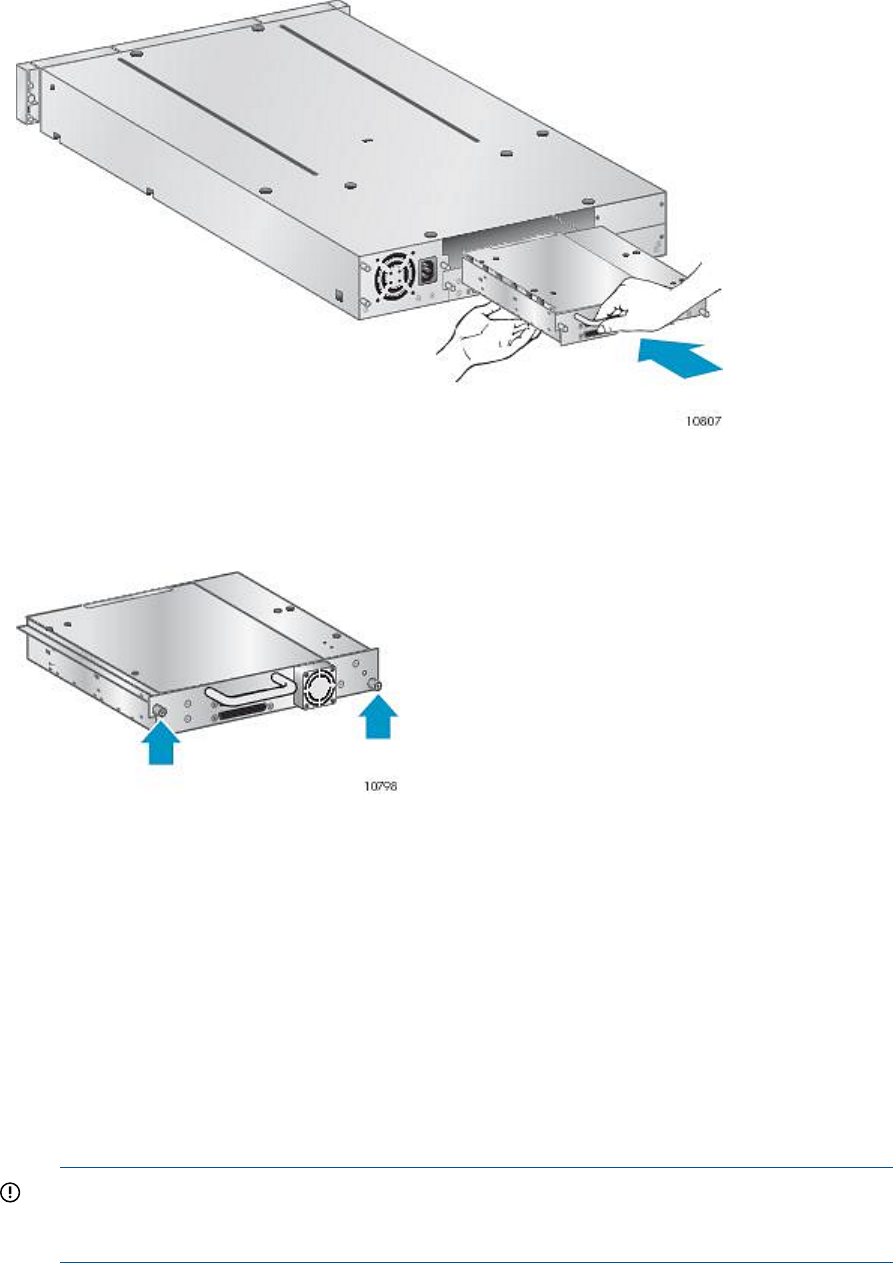 10807

10798