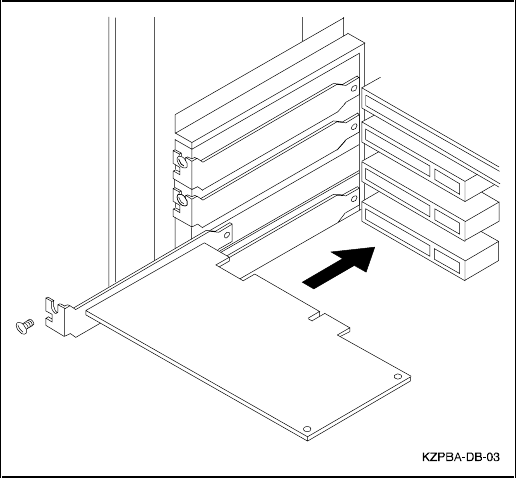 KZPBA-DB-03