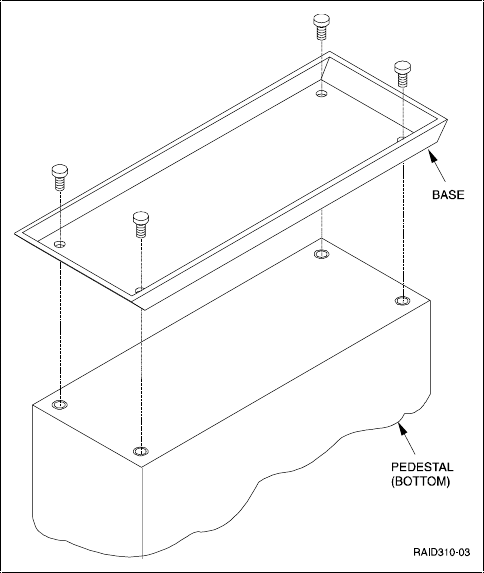 BASE

PEDESTAL
(BOTTOM)

RAID310-03