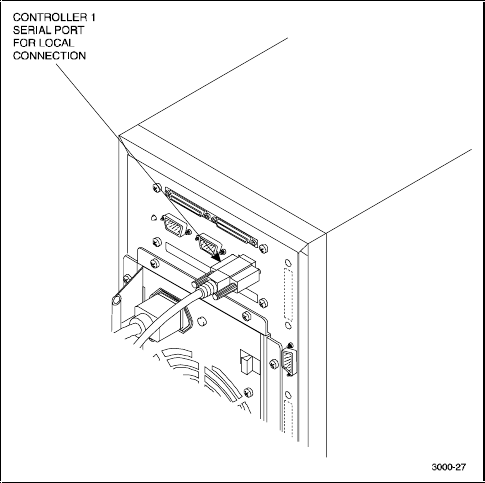 CONTROLLER 1
SERIAL PORT
FOR LOCAL
CONNECTION

3000-27