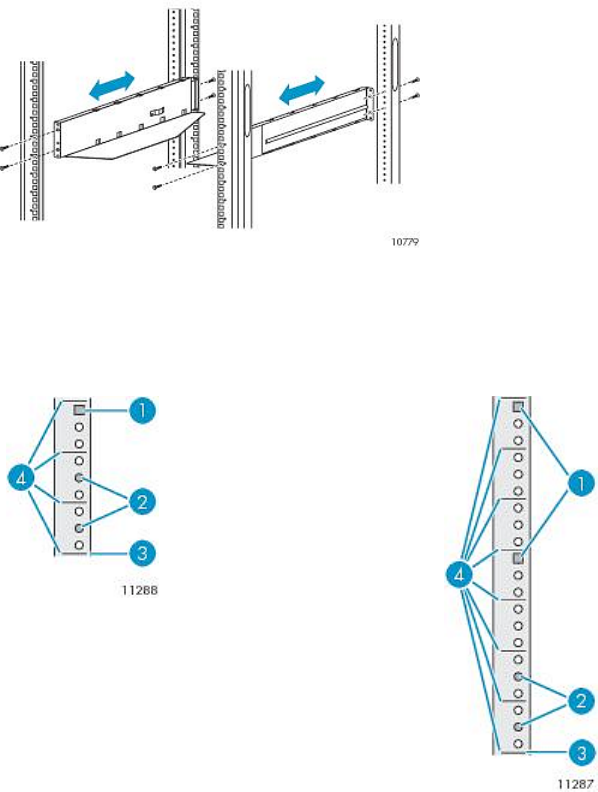 10779

1
4
2
3
11288

1
4
2
3
11287