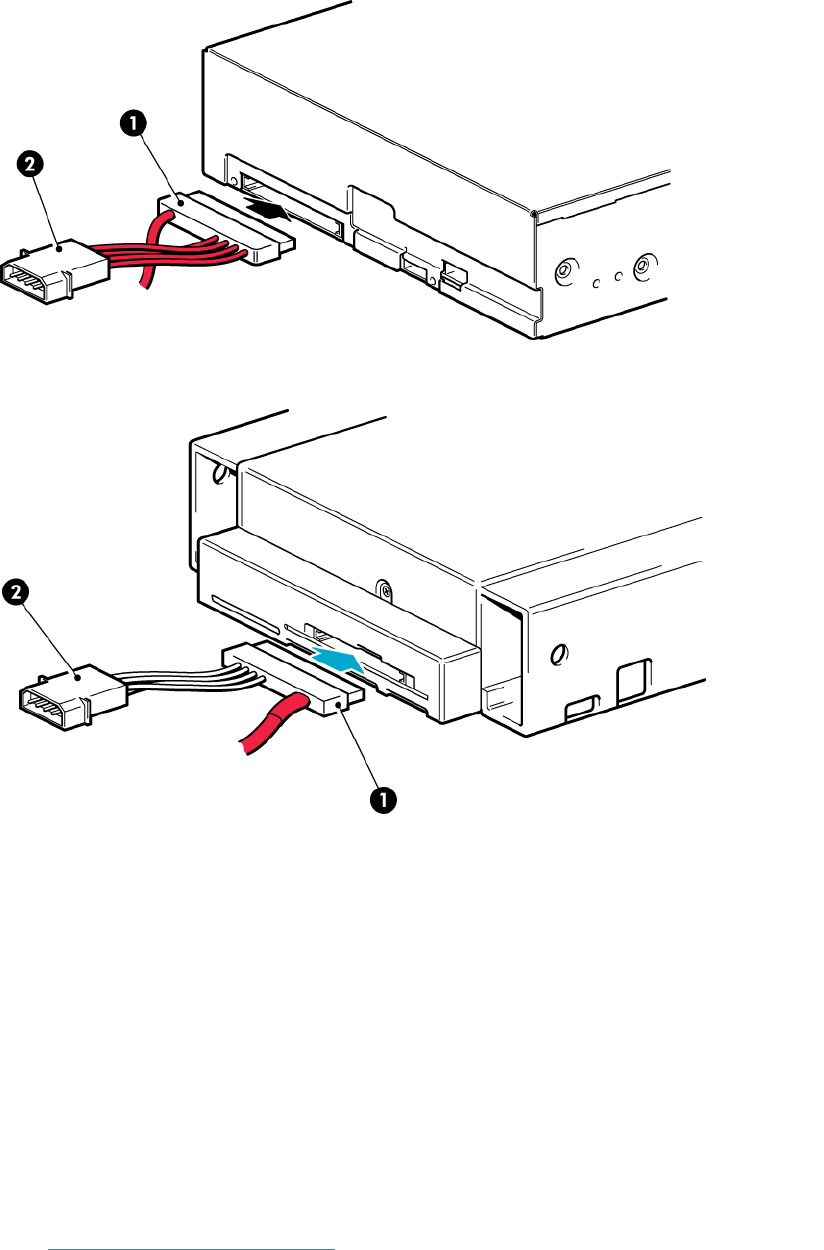 1
2

2
1