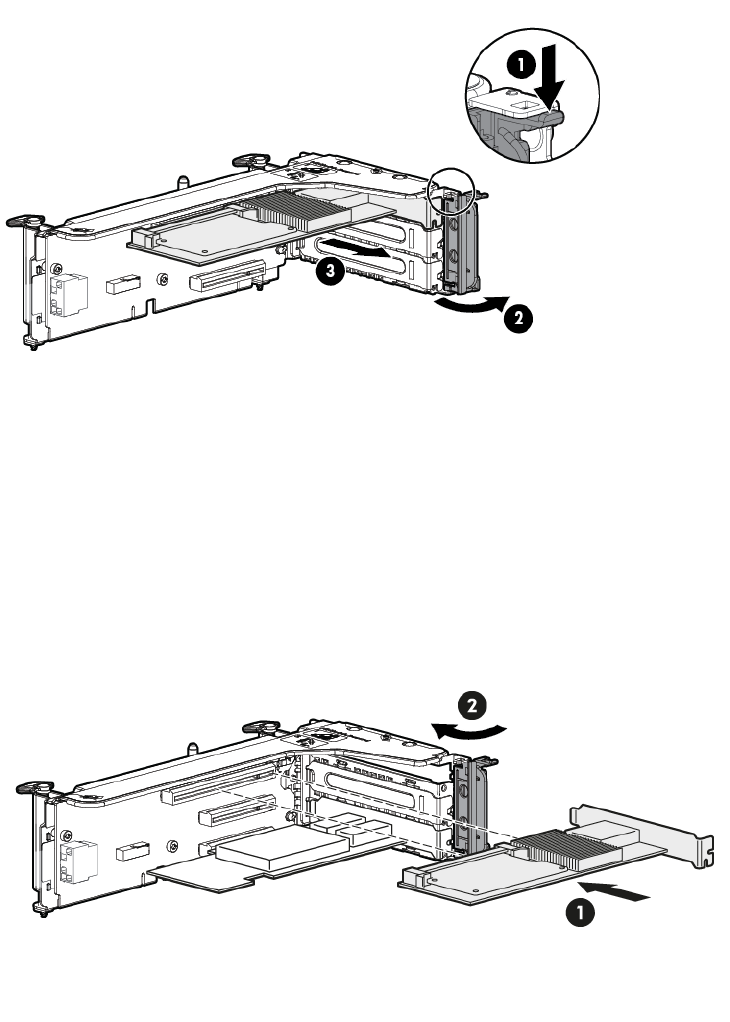 1
3
2
2
1