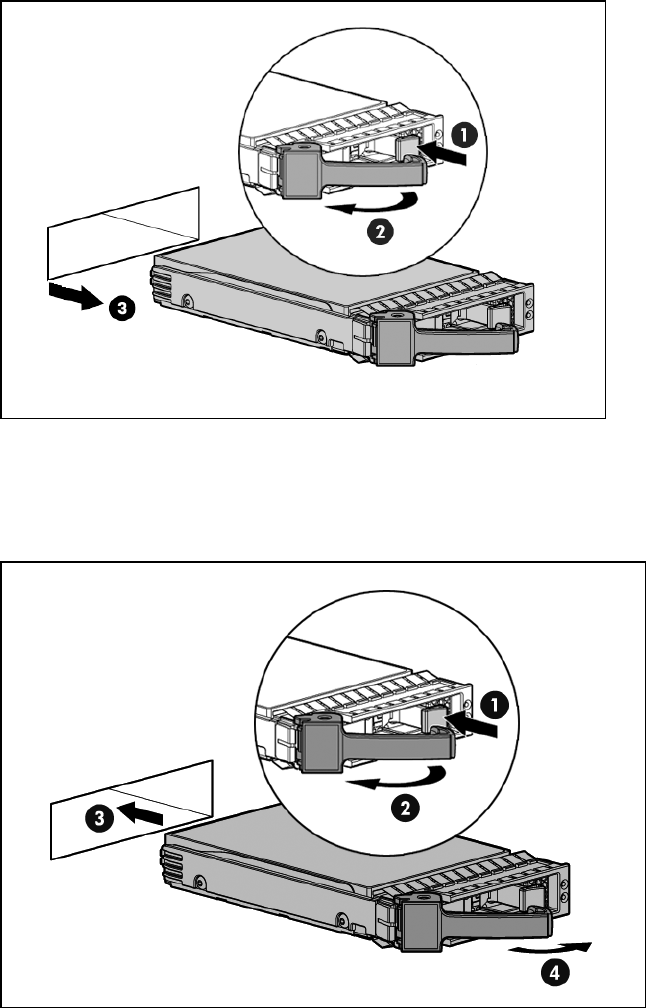 1
2
3

1
2
3
4