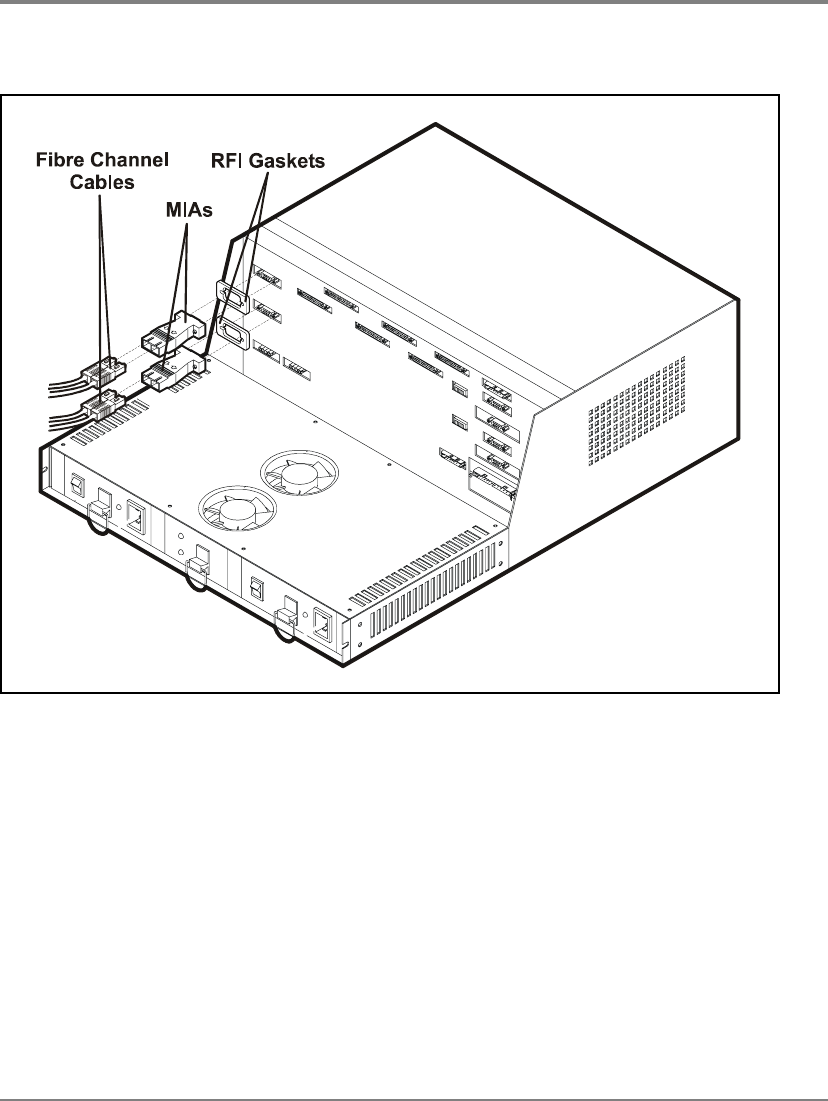 Fibre Channel Cables

RFI Gaskets

MIAs