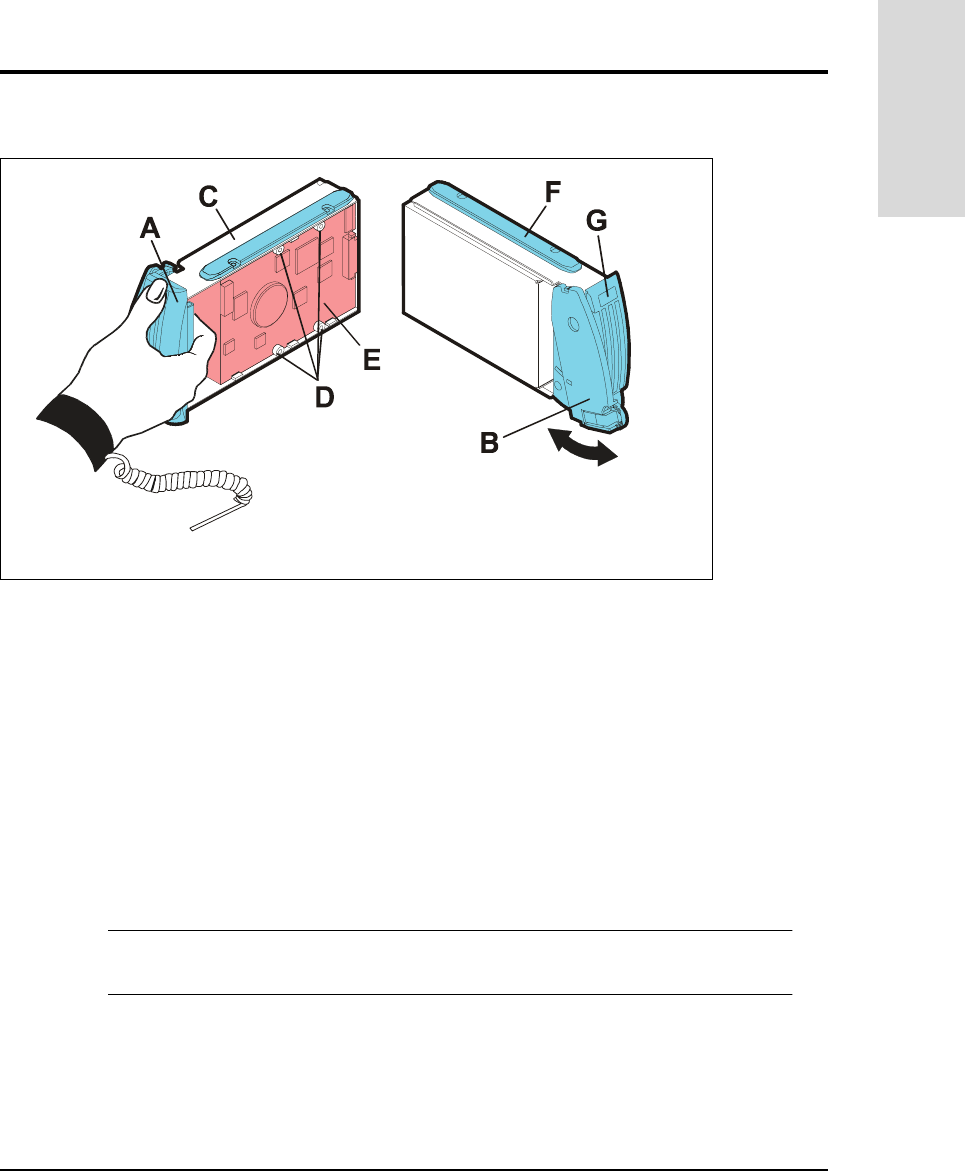 C
A
E
D
F
G
B