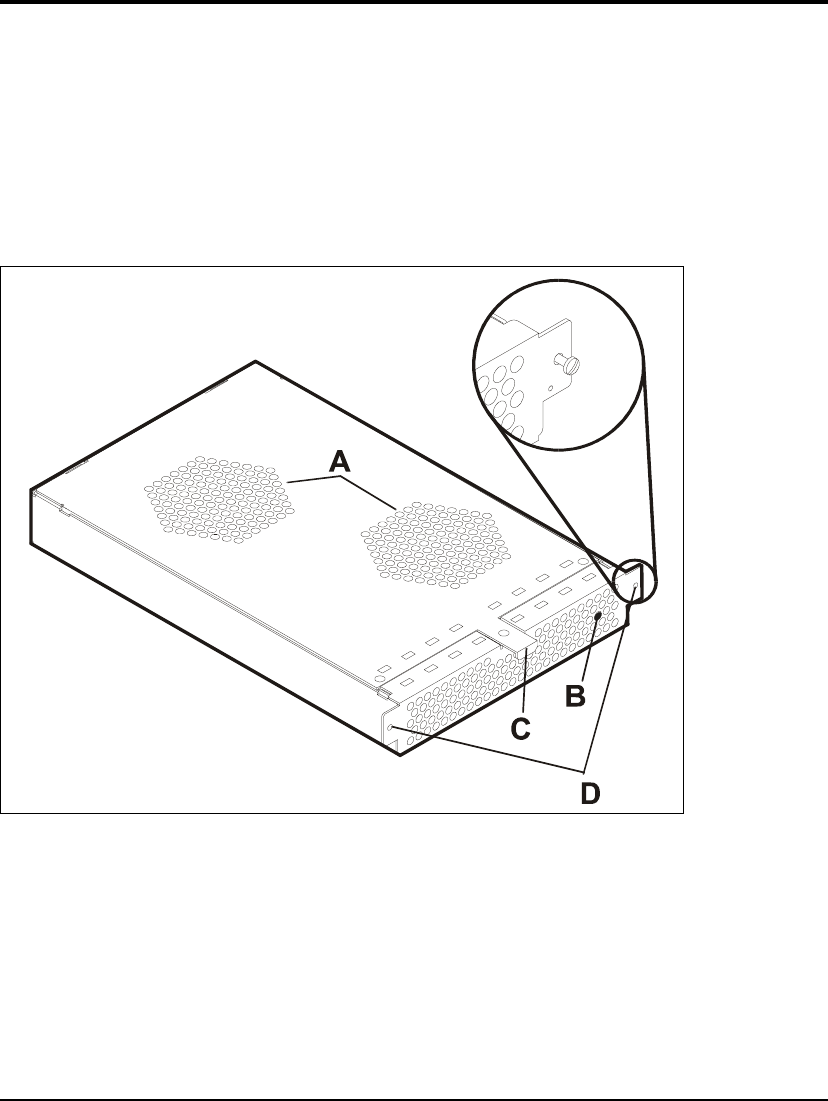 A
B
C
D