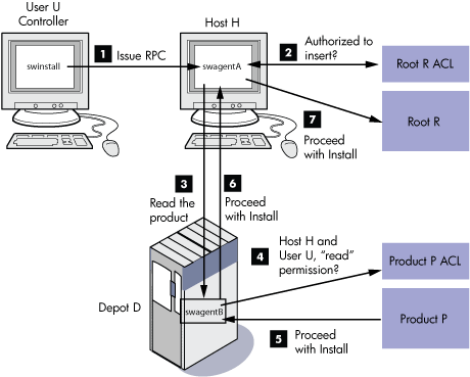 User U
Controller

swinstall

1 Issue RPC

Host H

swagentA

2 Authorized to insert?

Root R ACL

Root R

7 Proceed with Install

3 Read the product

6 Proceed with Install

4 Host H and User U, "read" permission?

Product P ACL

Depot D

swagentB

Product P

5 Proceed with Install