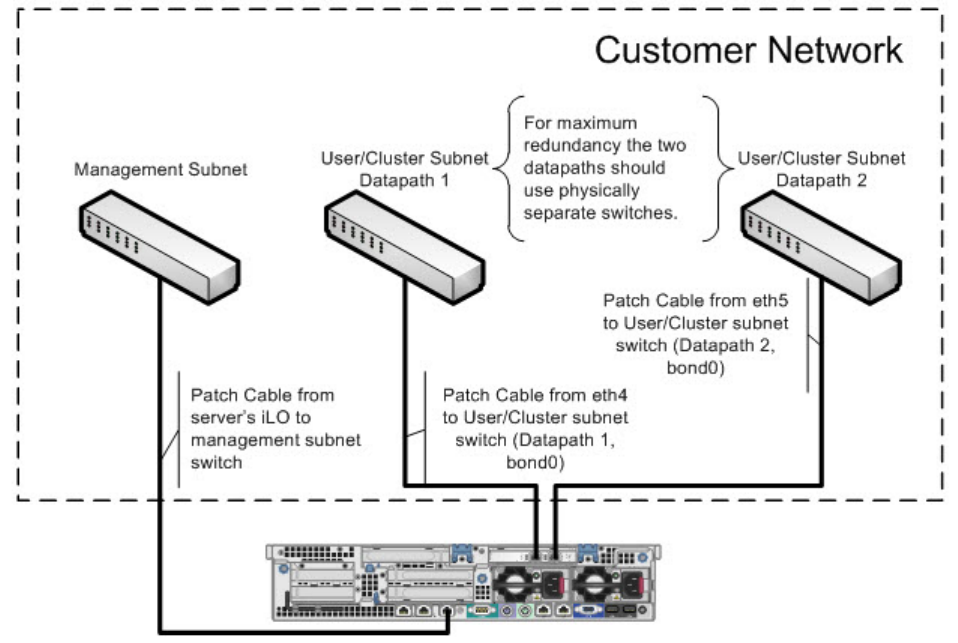 Customer Network

Management Subnet

User/Cluster Subnet Datapath 1

For maximum redundancy the two datapaths should use physically separate switches.

User/Cluster Subnet Datapath 2

Patch Cable from eth5 to User/Cluster subnet switch (Datapath 2, bond0)

Patch Cable from server's iLO to management subnet switch

Patch Cable from eth4 to User/Cluster subnet switch (Datapath 1, bond0)