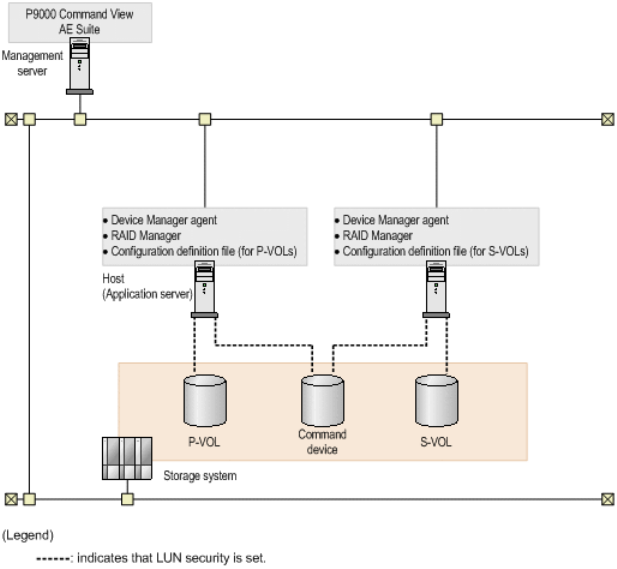 P9000 Command View AE Suite

Management server

• Device Manager agent
• RAID Manager
• Configuration definition file (for P-VOLs)

• Device Manager agent
• RAID Manager
• Configuration definition file (for S-VOLs)

Host (Application server)

P-VOL

Command device

S-VOL

Storage system

(Legend)

------: indicates that LUN security is set.