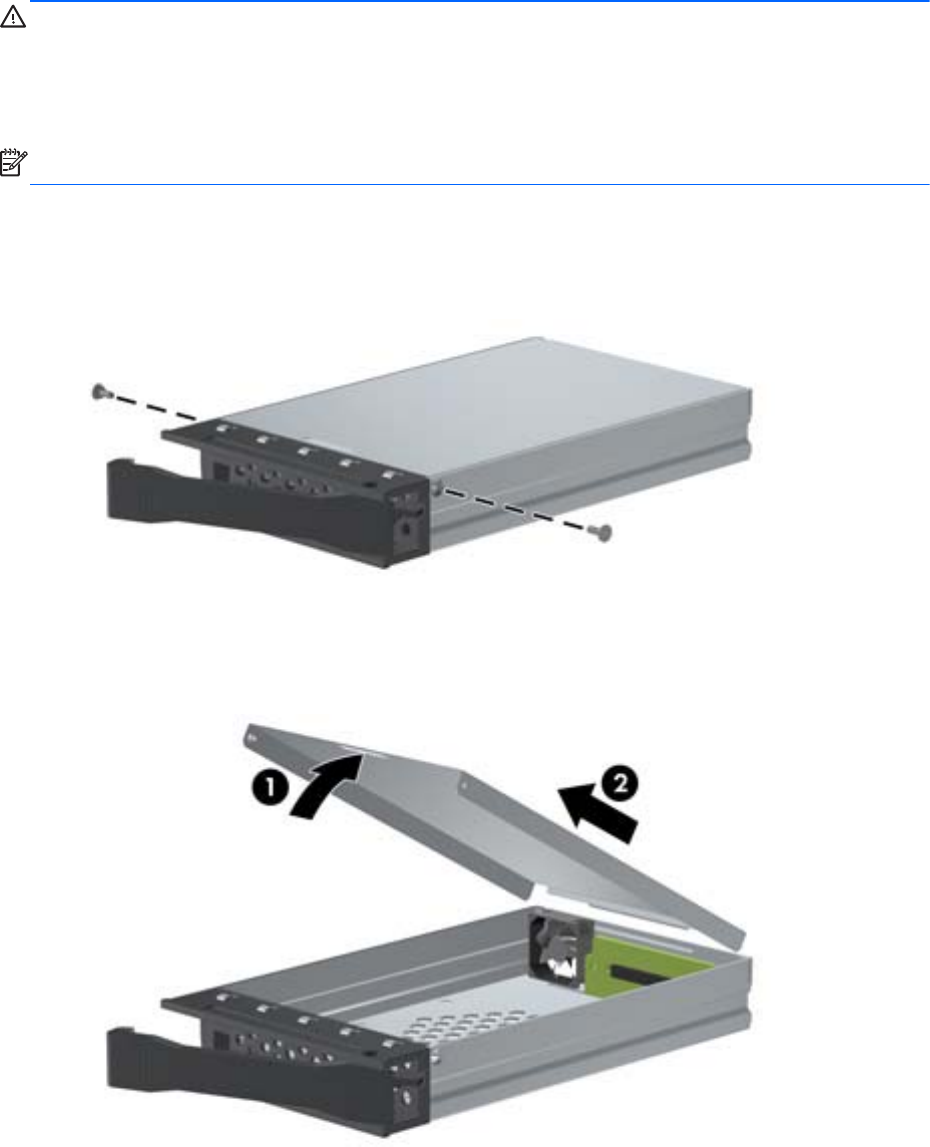 1
2