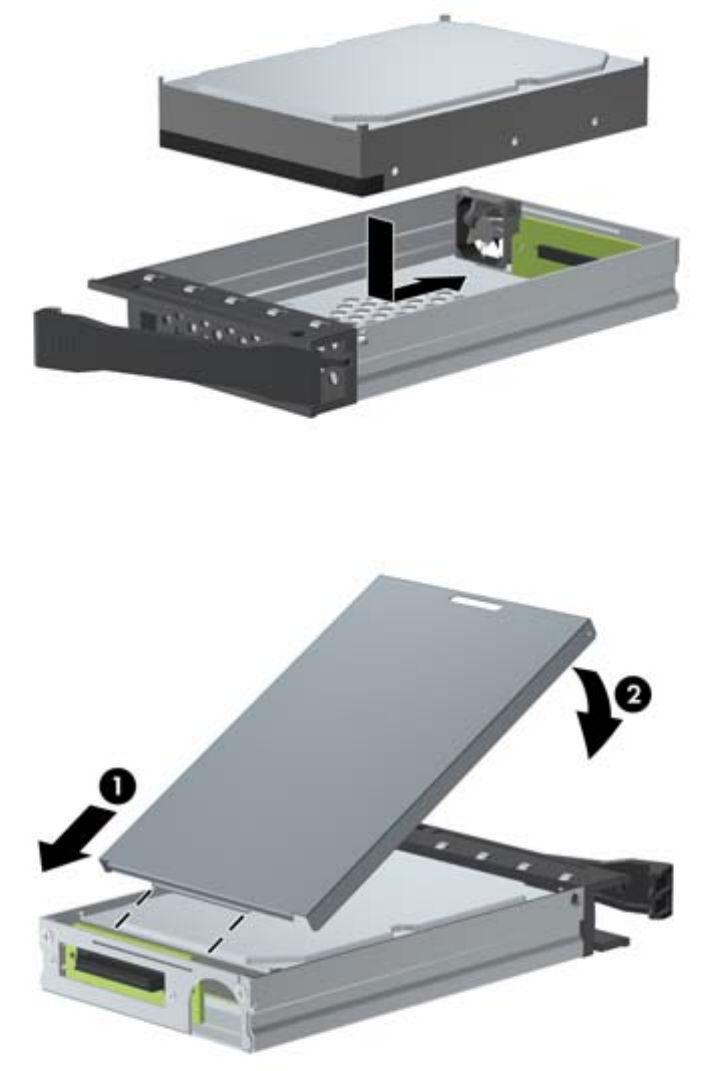 1
2