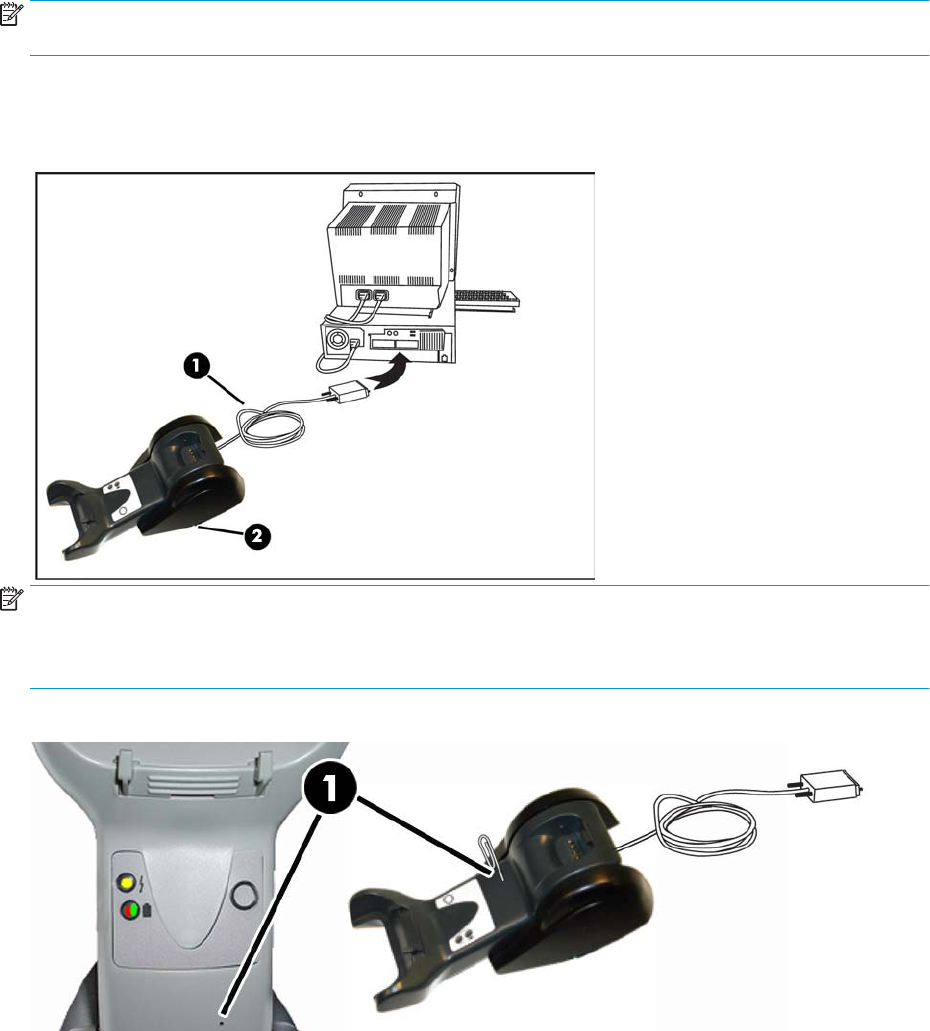 1

2

1