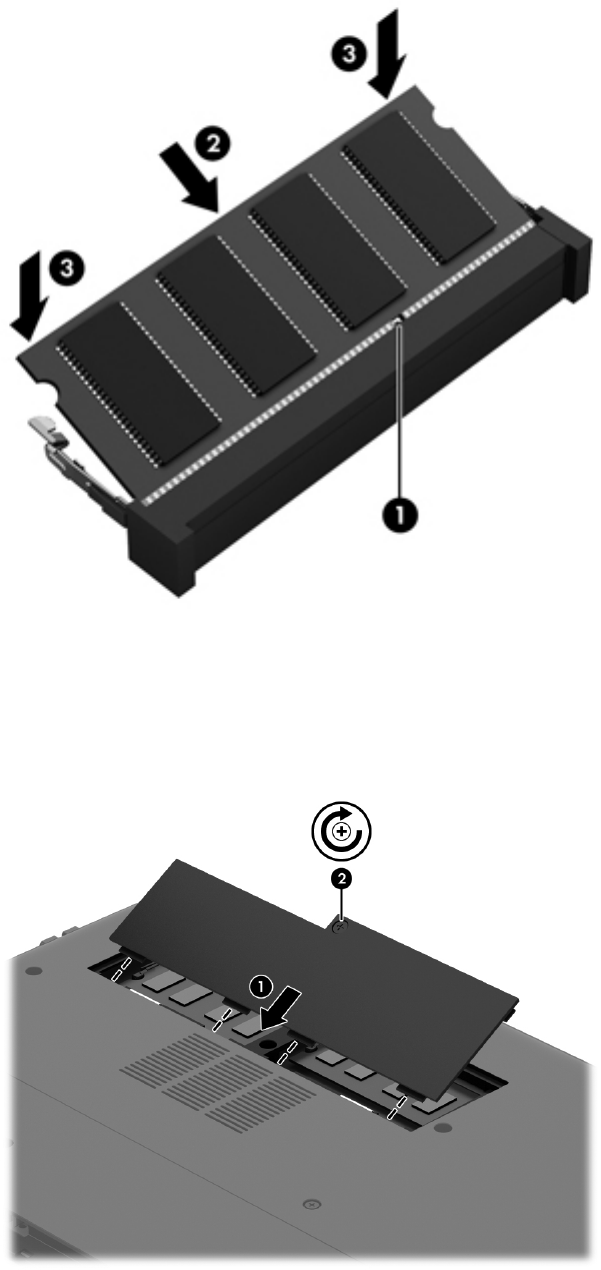 3
2
3
1
2
1