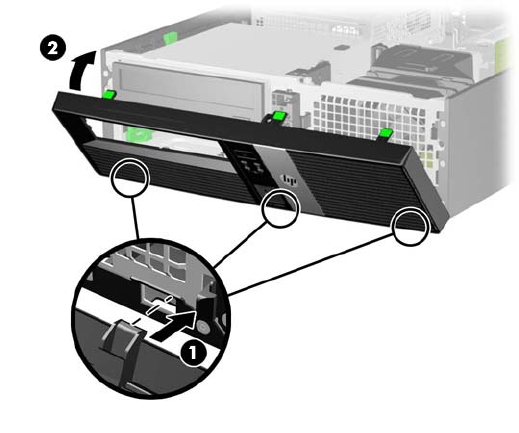 2
hp
1